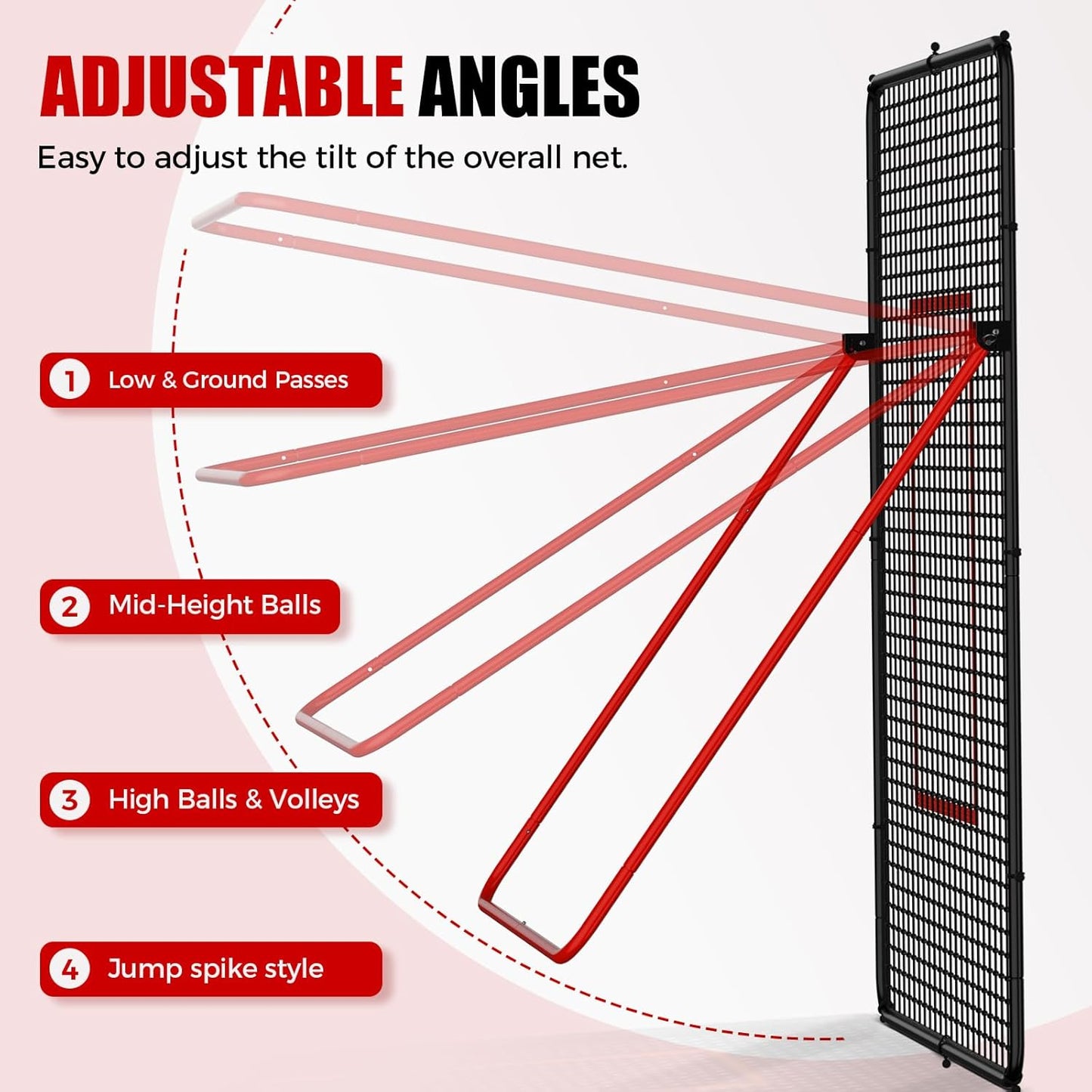 ADJUSTABLE ANGLES

Easy to adjust the tilt of the overall net.

1 Low & Ground Passes

2 Mid-Height Balls

3 High Balls & Volleys

4 Jump spike style