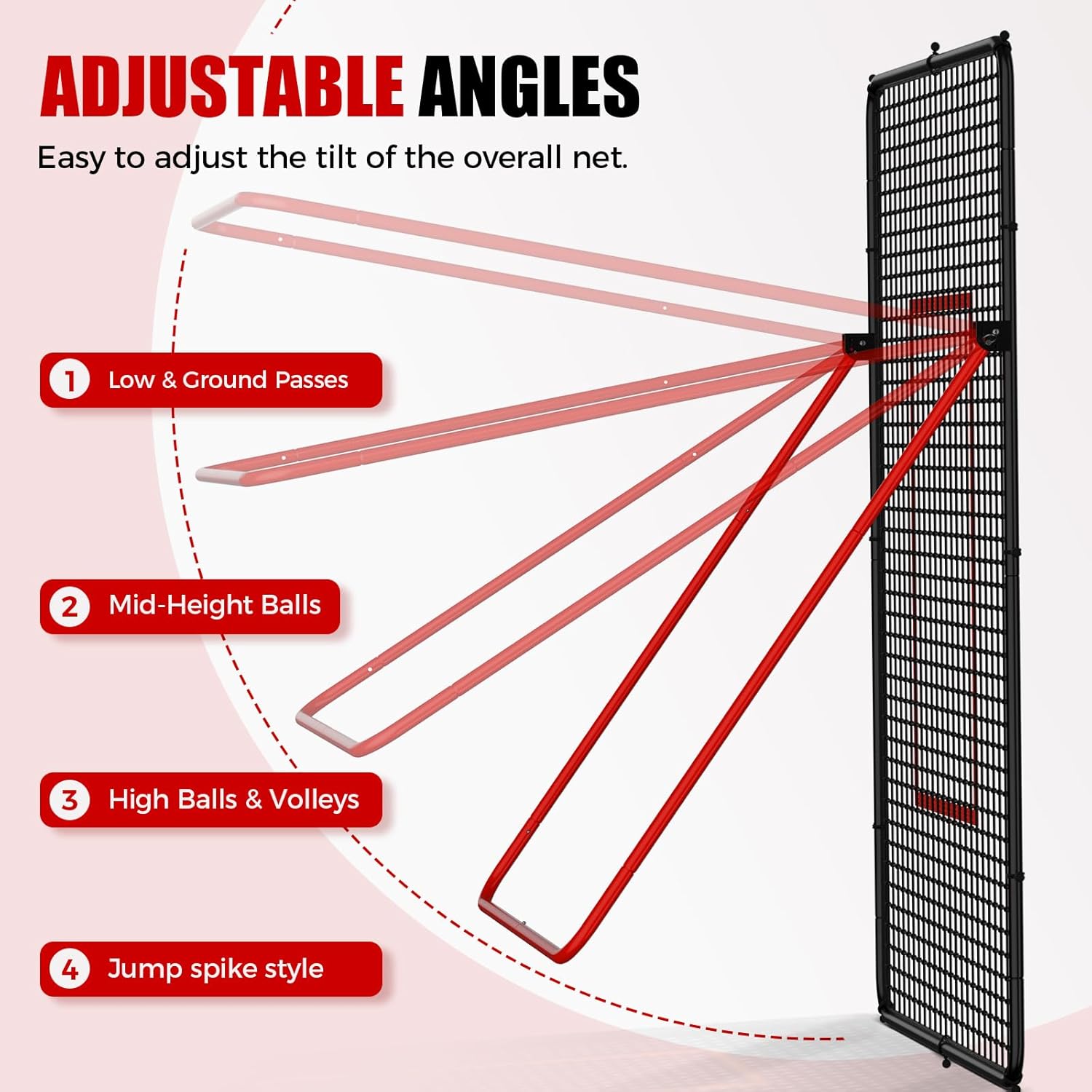 ADJUSTABLE ANGLES

Easy to adjust the tilt of the overall net.

1 Low & Ground Passes

2 Mid-Height Balls

3 High Balls & Volleys

4 Jump spike style