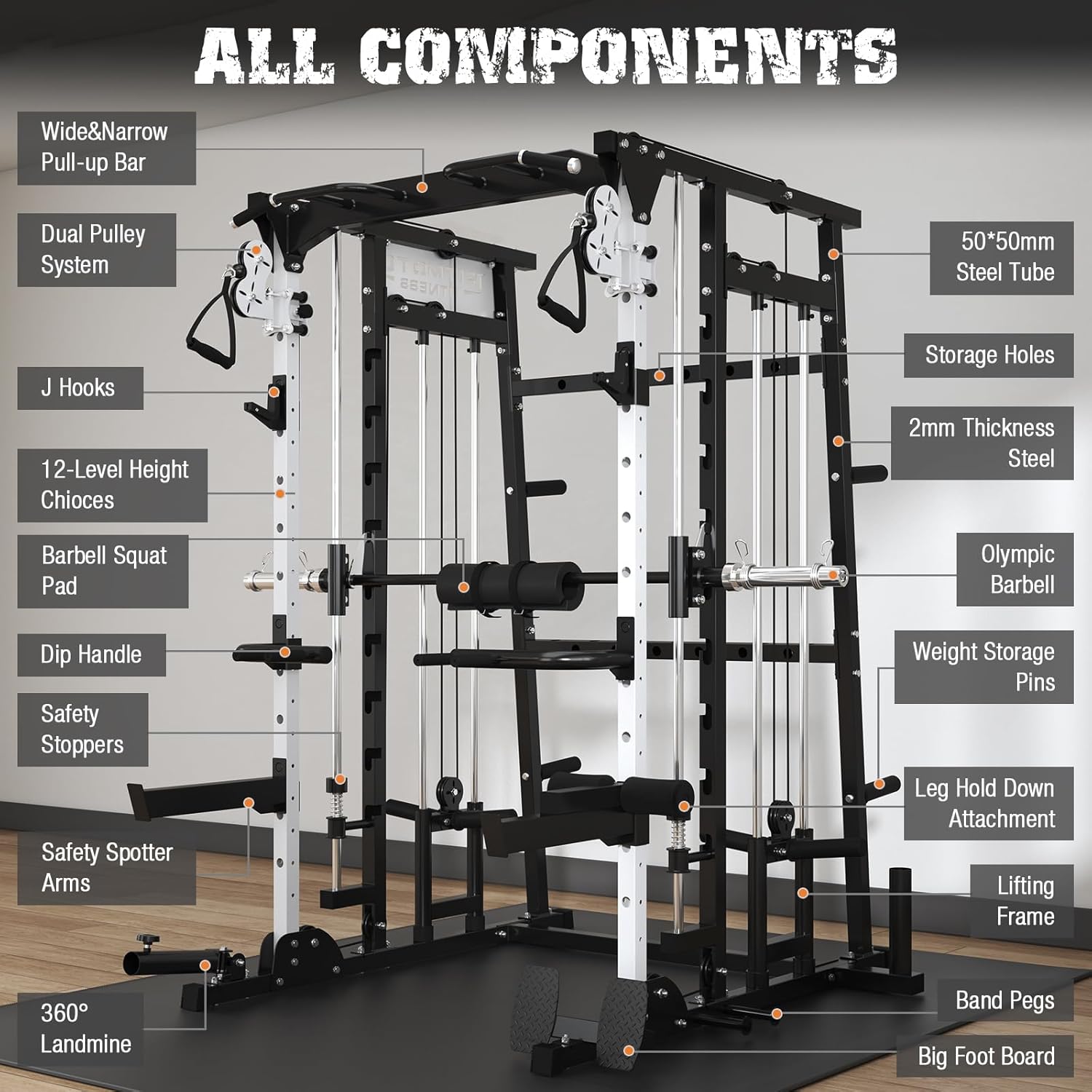 ALL COMPONENTS

Wide&Narrow Pull-up Bar

Dual Pulley System

J Hooks

12-Level Height Chioces

Barbell Squat Pad

Dip Handle

Safety Stoppers

Safety Spotter Arms

360° Landmine

50*50mm Steel Tube

Storage Holes

2mm Thickness Steel

Olympic Barbell

Weight Storage Pins

Leg Hold Down Attachment

Lifting Frame

Band Pegs

Big Foot Board