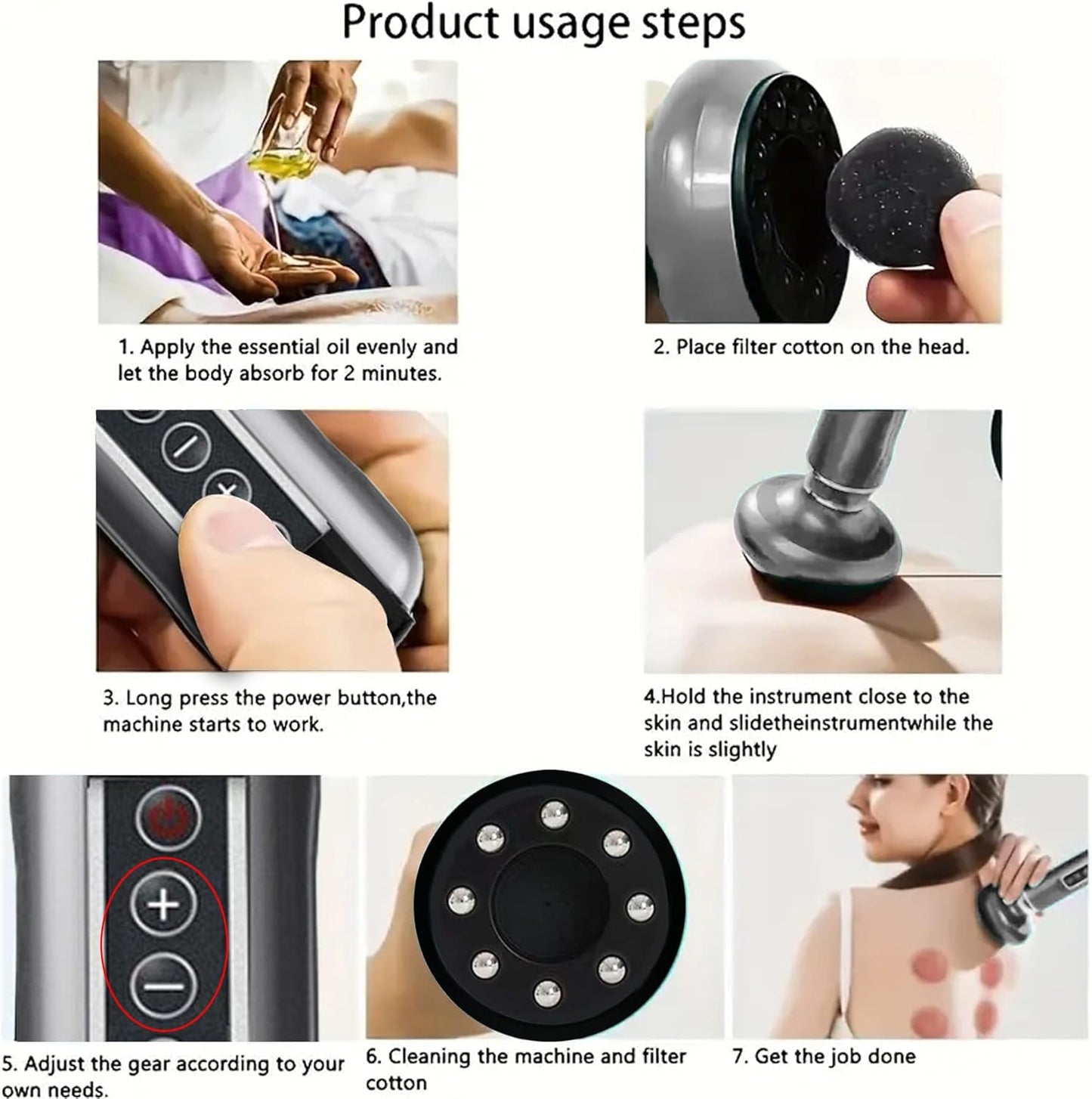 Product usage steps

1. Apply the essential oil evenly and let the body absorb for 2 minutes.

2. Place filter cotton on the head.

3. Long press the power button,the machine starts to work.

4.Hold the instrument close to the skin and slidetheinstrumentwhile the skin is slightly

5. Adjust the gear according to your own needs.

6. Cleaning the machine and filter cotton

7. Get the job done