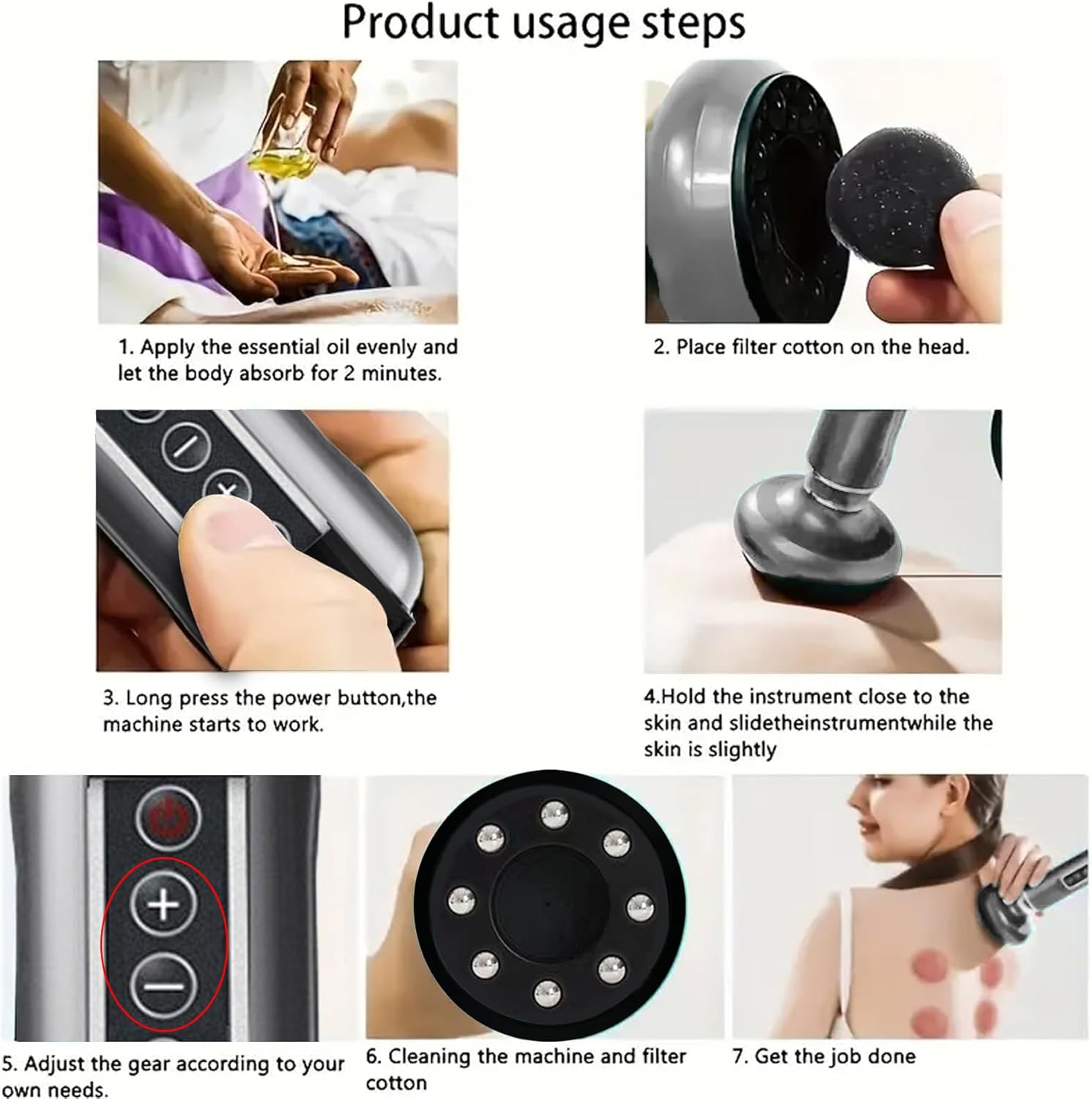 Product usage steps

1. Apply the essential oil evenly and let the body absorb for 2 minutes.

2. Place filter cotton on the head.

3. Long press the power button,the machine starts to work.

4.Hold the instrument close to the skin and slidetheinstrumentwhile the skin is slightly

5. Adjust the gear according to your own needs.

6. Cleaning the machine and filter cotton

7. Get the job done