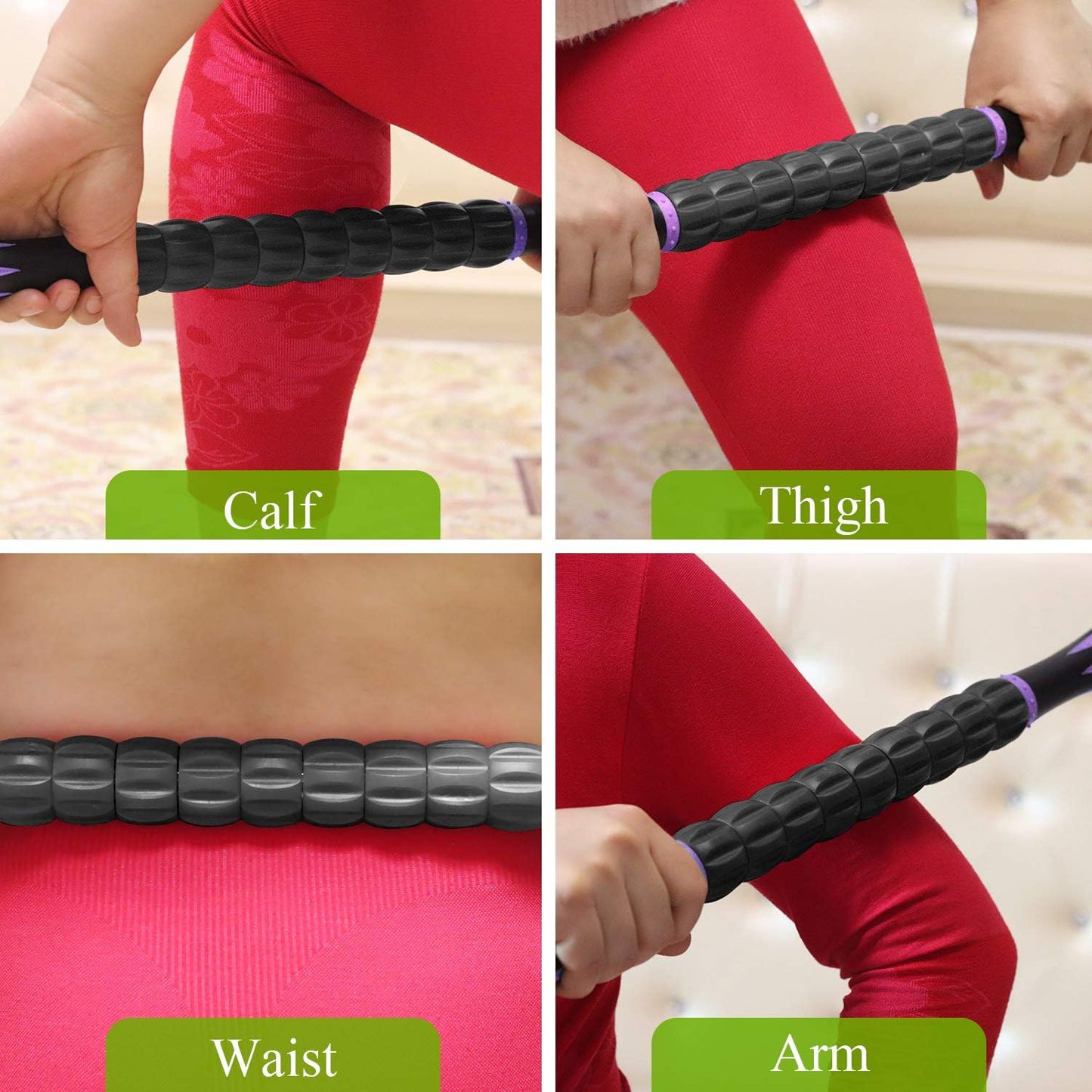 Calf

Thigh

Waist

Arm