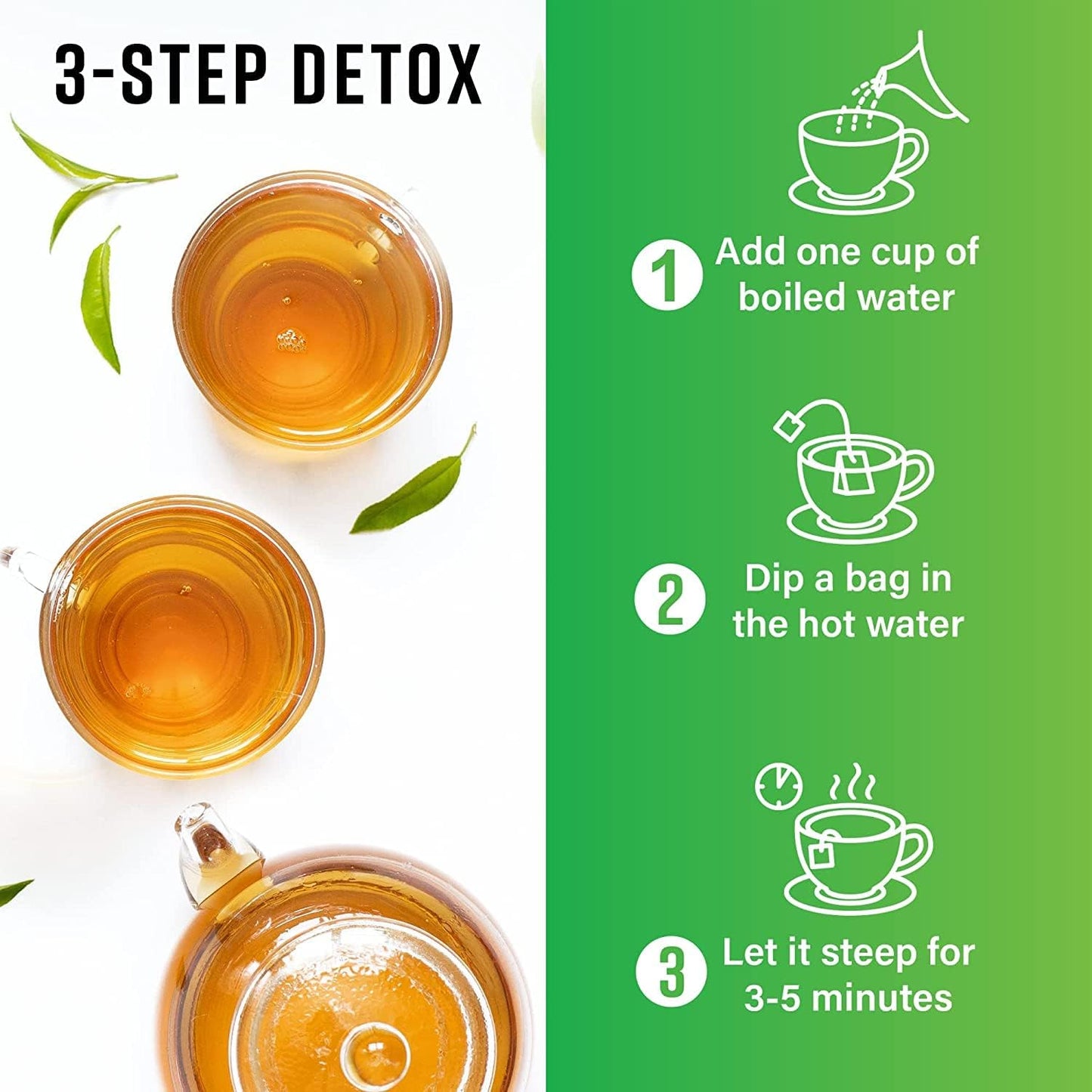 3-STEP DETOX

1 Add one cup of boiled water

2 Dip a bag in the hot water

3 Let it steep for 3-5 minutes