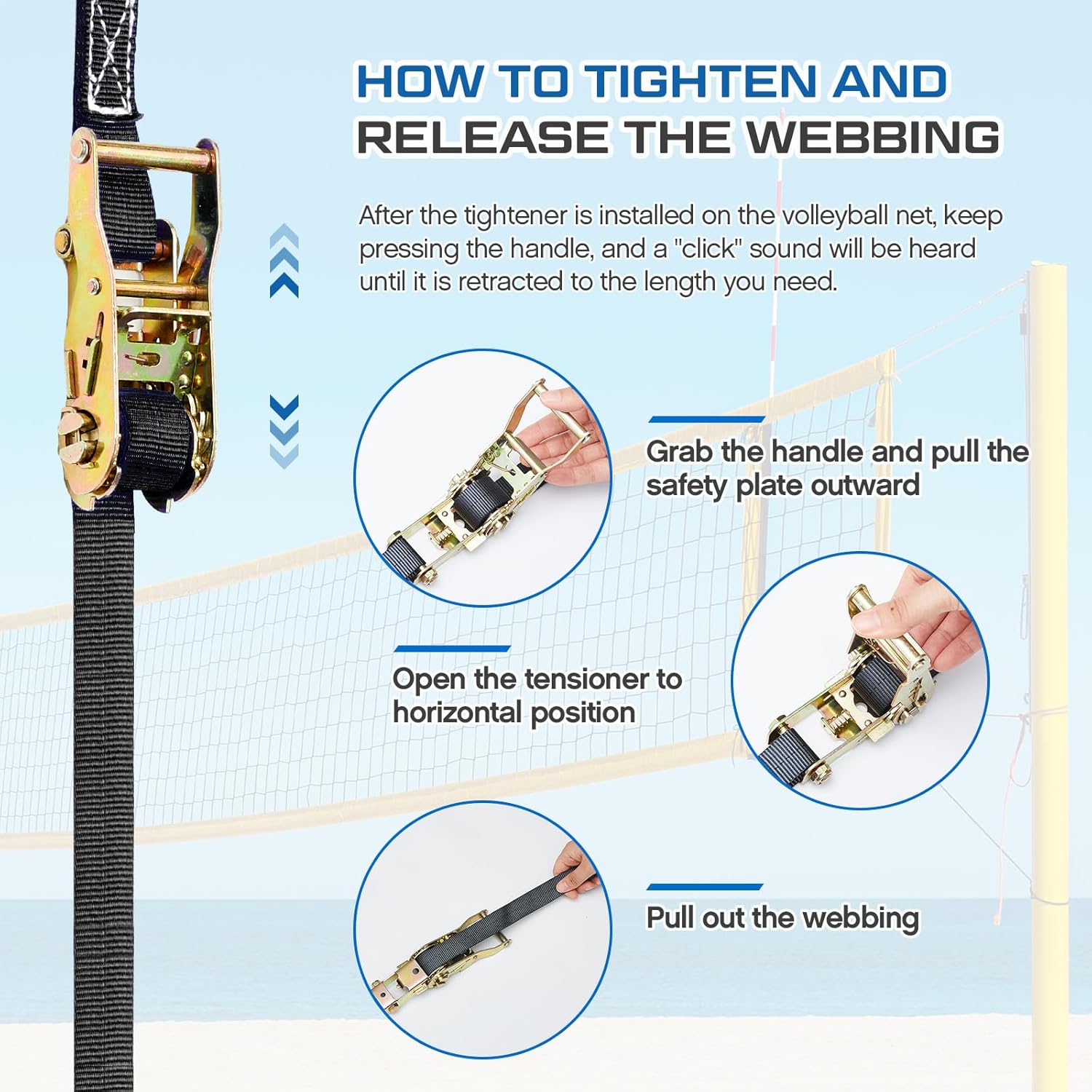 HOW TO TIGHTEN AND
RELEASE THE WEBBING

After the tightener is installed on the volleyball net, keep pressing the handle, and a "click" sound will be heard until it is retracted to the length you need.

Grab the handle and pull the safety plate outward

Open the tensioner to horizontal position

Pull out the webbing