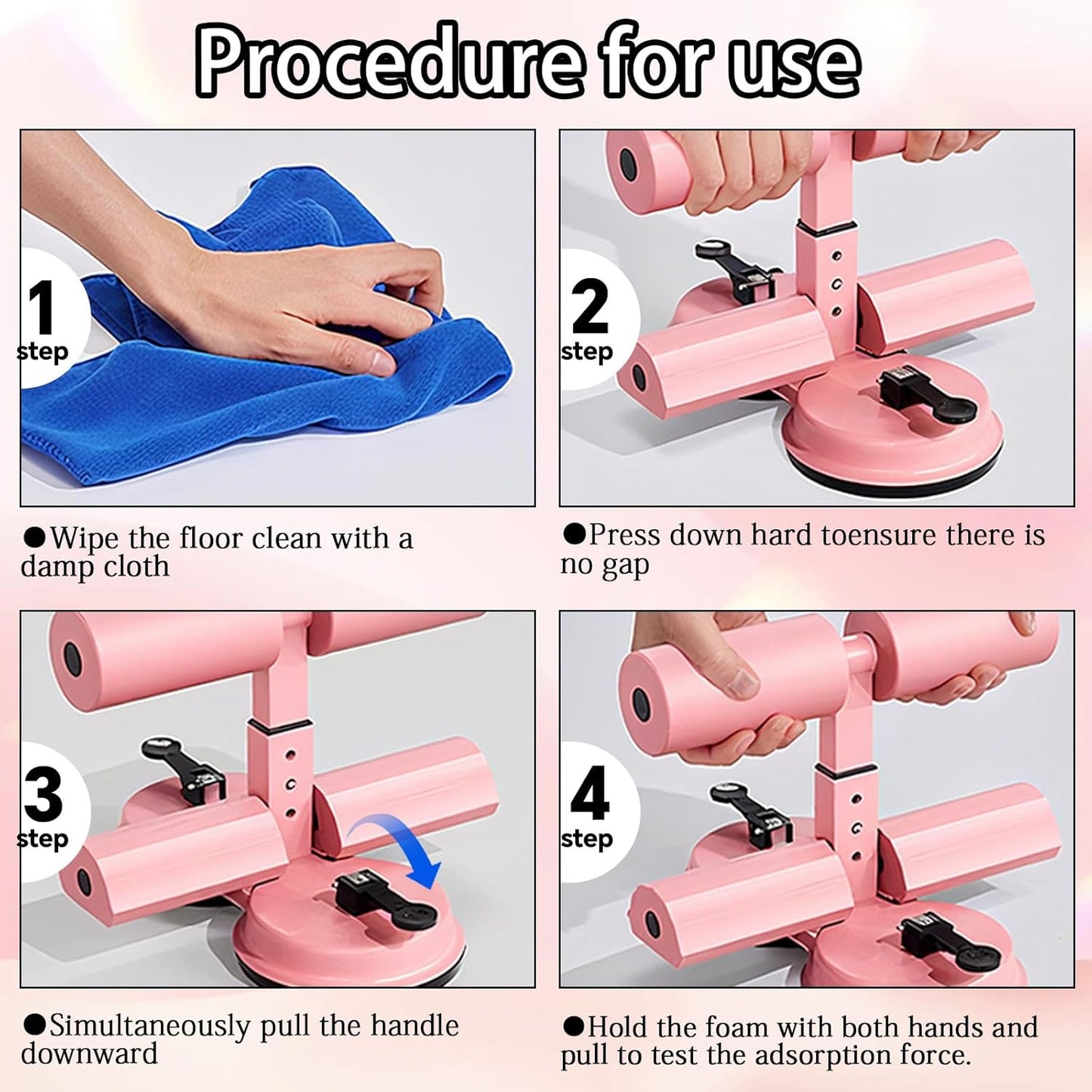 Procedure for use

1 step

●Wipe the floor clean with a damp cloth

2 step

●Press down hard toensure there is no gap

3 step

●Simultaneously pull the handle downward

4 step

●Hold the foam with both hands and pull to test the adsorption force.