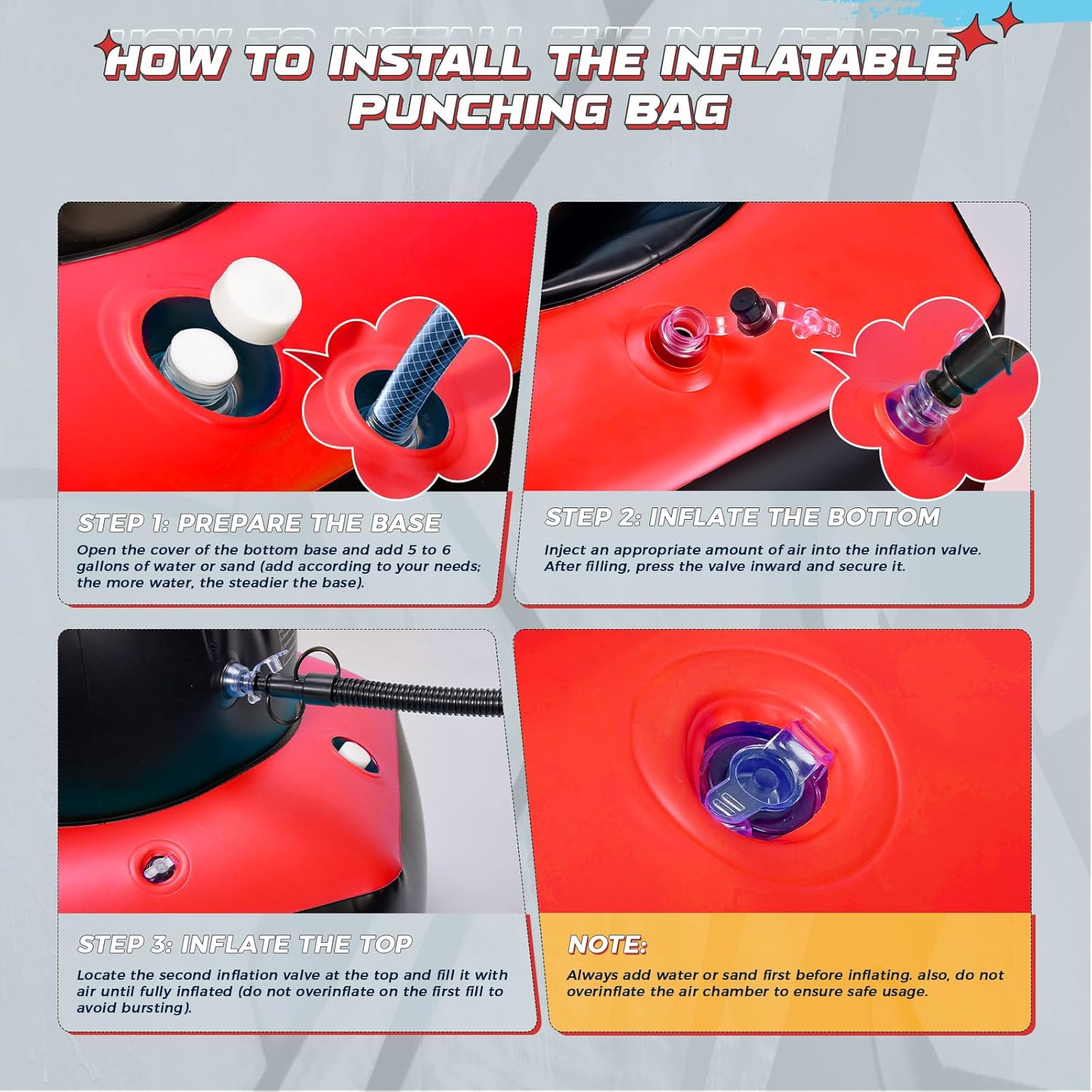 HOW TO INSTALL THE INFLATABLE PUNCHING BAG

STEP 1: PREPARE THE BASE

Open the cover of the bottom base and add 5 to 6 gallons of water or sand (add according to your needs; the more water, the steadier the base).

STEP 2: INFLATE THE BOTTOM

Inject an appropriate amount of air into the inflation valve. After filling, press the valve inward and secure it.

STEP 3: INFLATE THE TOP

Locate the second inflation valve at the top and fill it with air until fully inflated (do not overinflate on the first fill to avoid bursting).

NOTE:

Always add water or sand first before inflating. also, do not overinflate the air chamber to ensure safe usage.