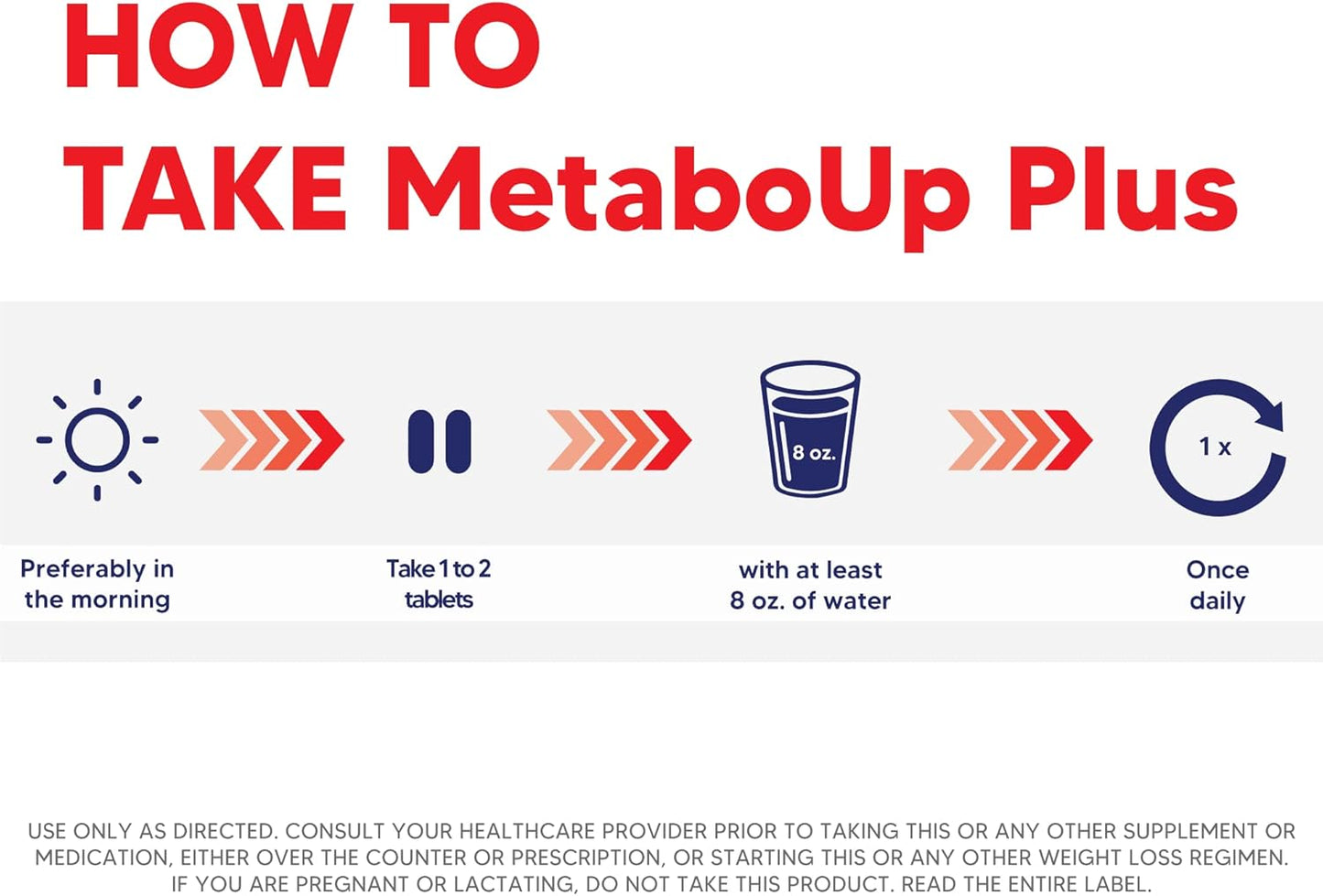 HOW TO
TAKE MetaboUp Plus

8 oz.

1 x

Preferably in the morning

Take 1 to 2 tablets

with at least 8 oz. of water

Once daily

USE ONLY AS DIRECTED. CONSULT YOUR HEALTHCARE PROVIDER PRIOR TO TAKING THIS OR ANY OTHER SUPPLEMENT OR MEDICATION, EITHER OVER THE COUNTER OR PRESCRIPTION, OR STARTING THIS OR ANY OTHER WEIGHT LOSS REGIMEN. IF YOU ARE PREGNANT OR LACTATING, DO NOT TAKE THIS PRODUCT. READ THE ENTIRE LABEL.