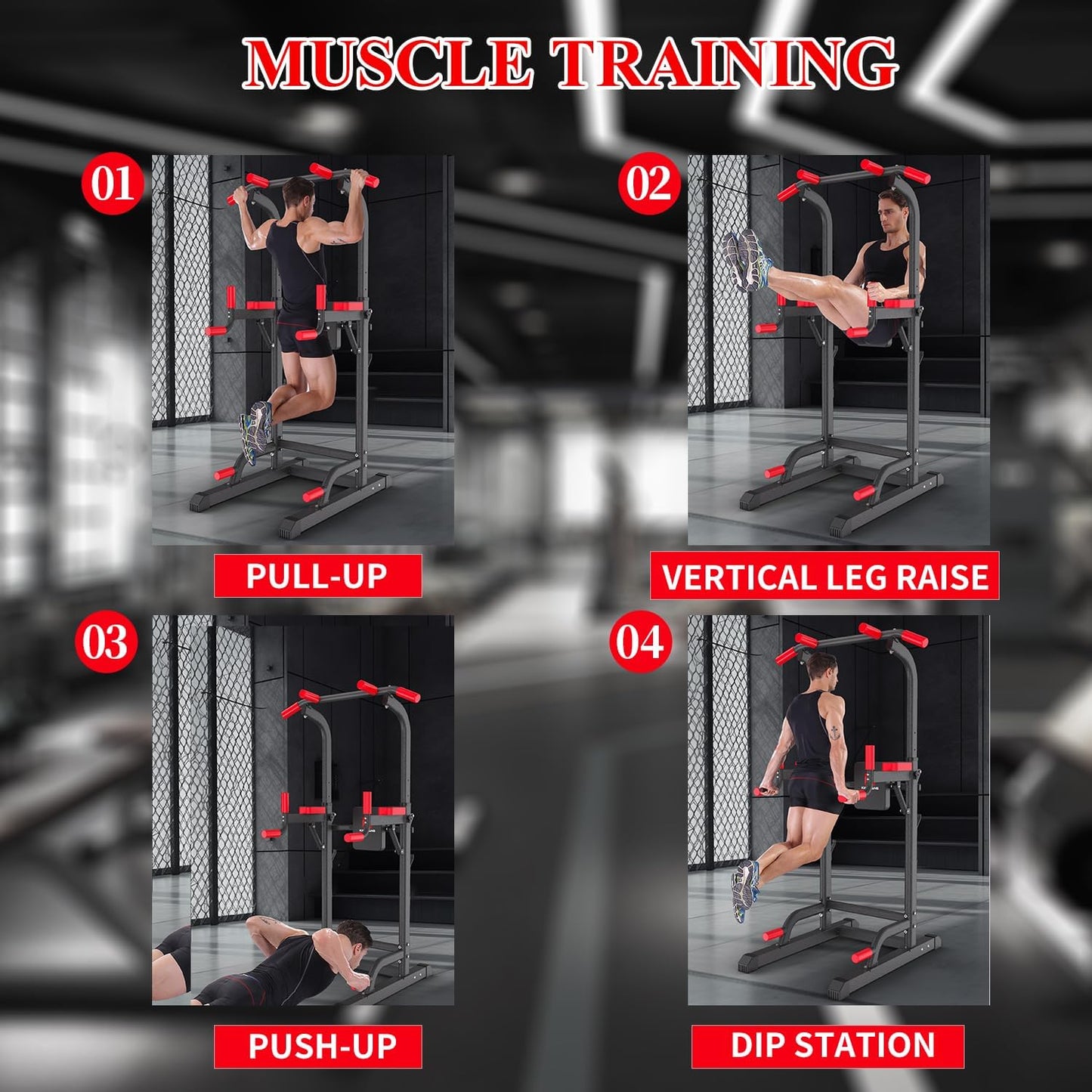 MUSCLE TRAINING

01

PULL-UP

02

VERTICAL LEG RAISE

03

PUSH-UP

04

DIP STATION