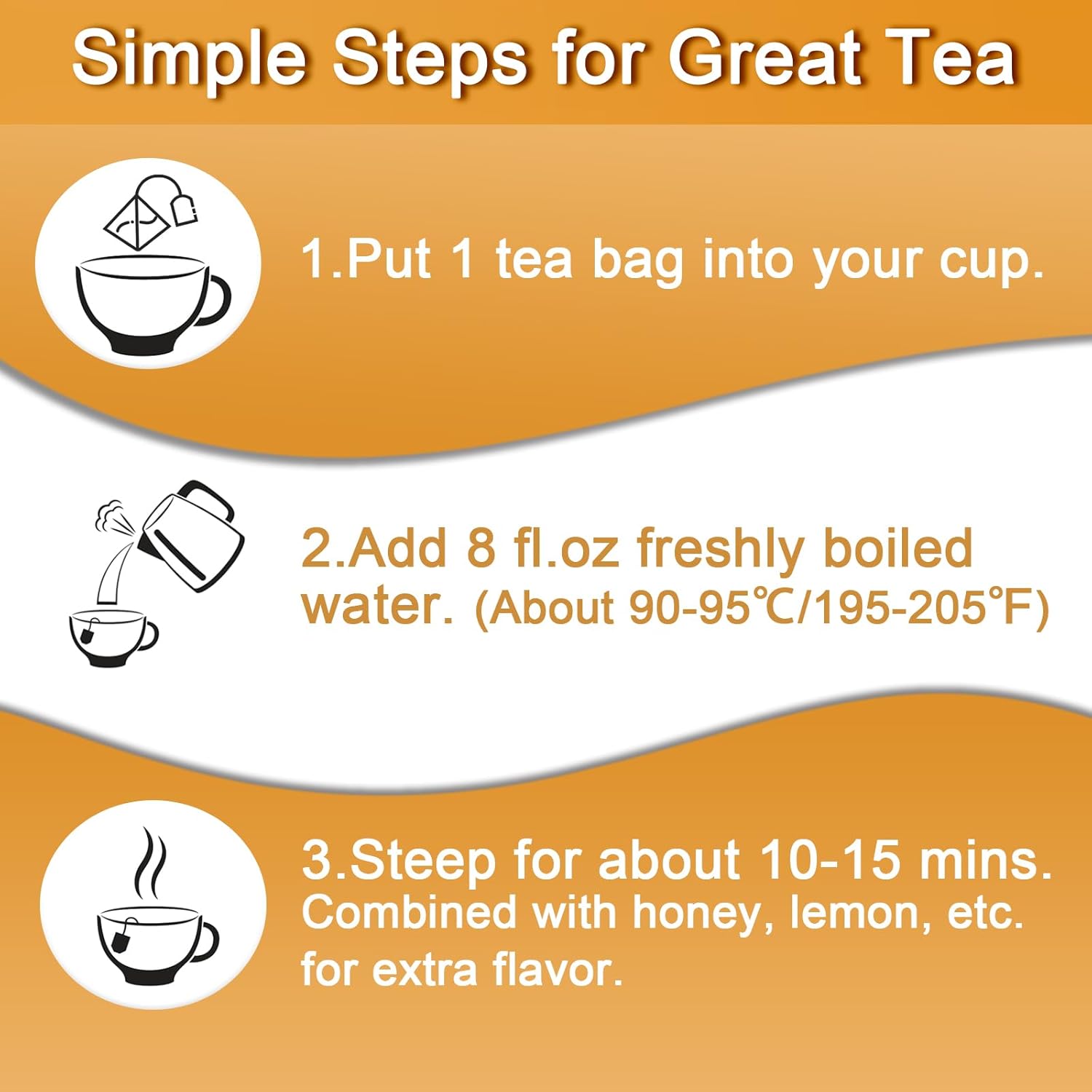 Simple Steps for Great Tea

1.Put 1 tea bag into your cup.

2.Add 8 fl.oz freshly boiled water. (About 90-95℃/195-205℉)

3.Steep for about 10-15 mins. Combined with honey, lemon, etc. for extra flavor.