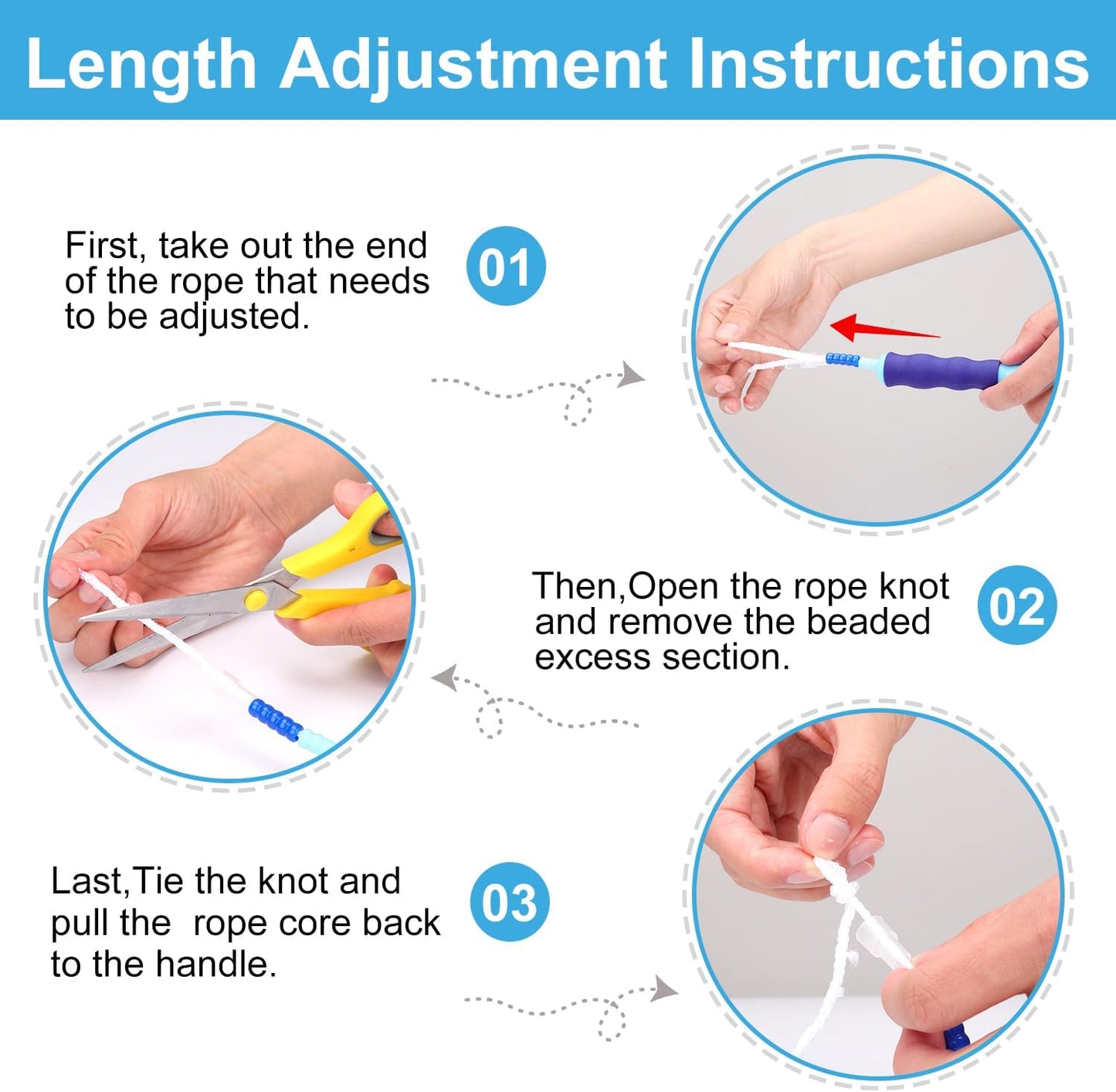 Length Adjustment Instructions

First, take out the end of the rope that needs to be adjusted.

01

Then,Open the rope knot and remove the beaded excess section.

02

Last,Tie the knot and pull the  rope core back to the handle.

03