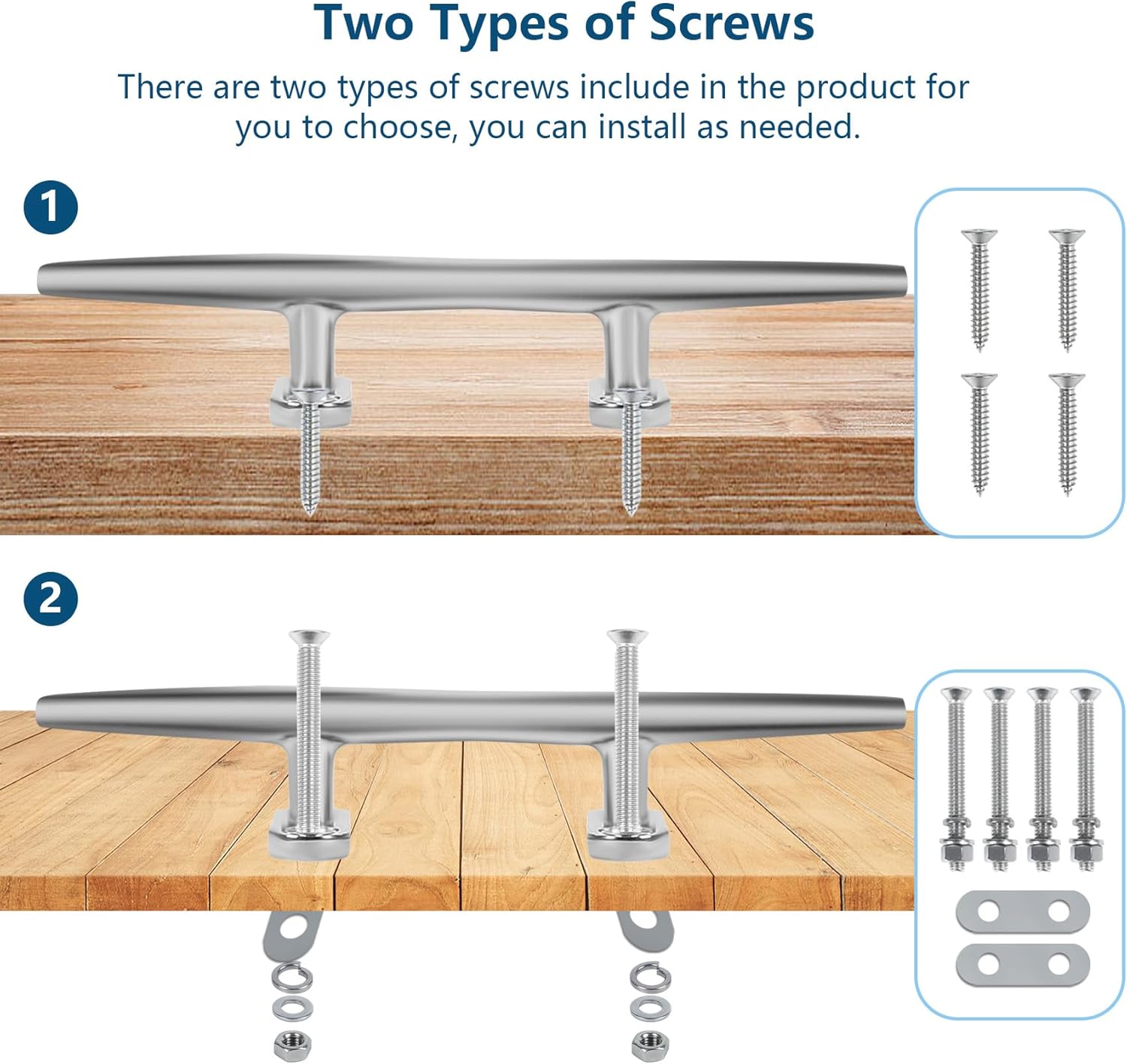 Two Types of Screws

There are two types of screws include in the product for you to choose, you can install as needed.

1

2