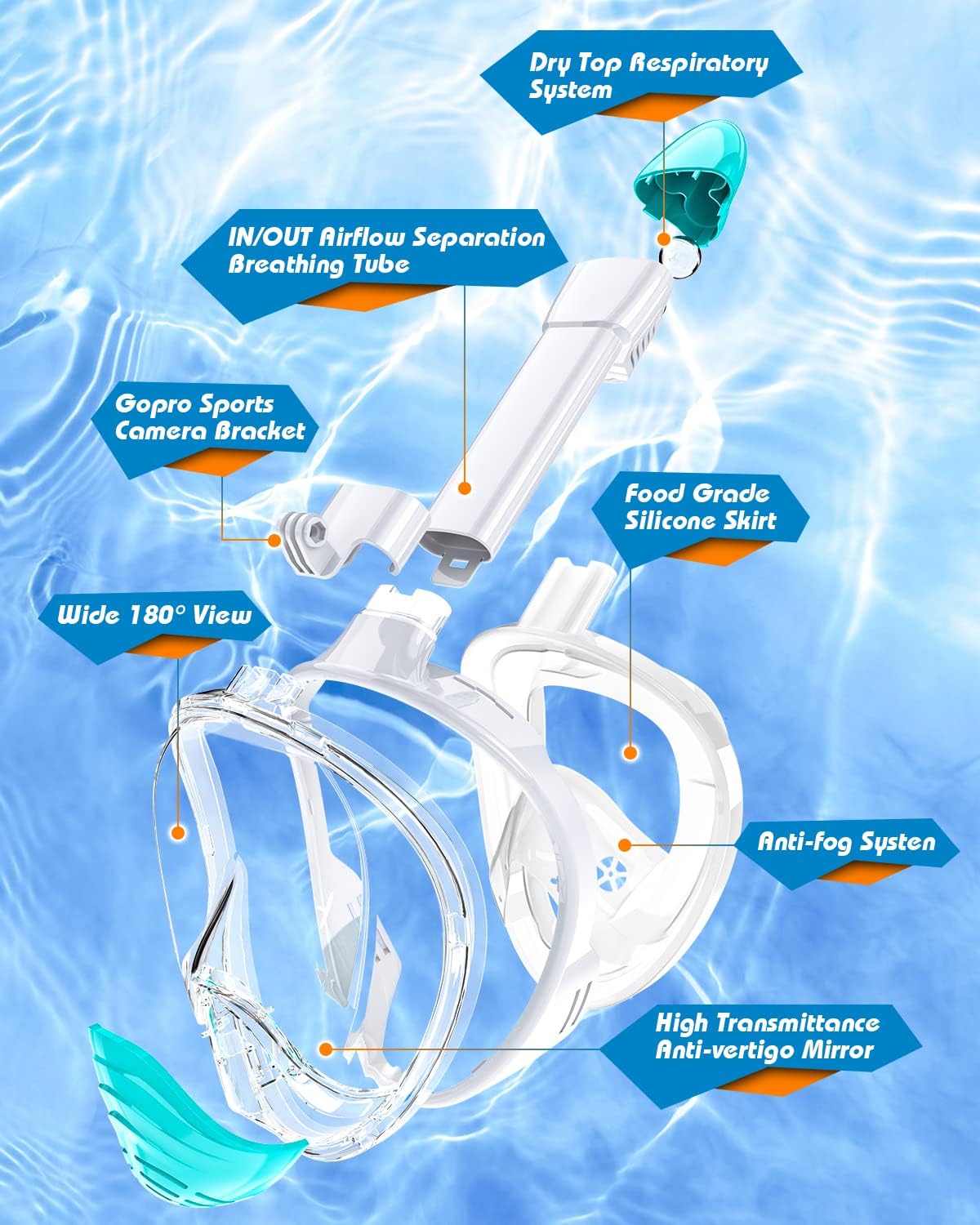 Dry Top Respiratory System

IN/OUT Airflow Separation Breathing Tube

Gopro Sports Camera Bracket

Food Grade Silicone Skirt

Wide 180° View

Anti-fog Systen

High Transmittance Anti-vertigo Mirror