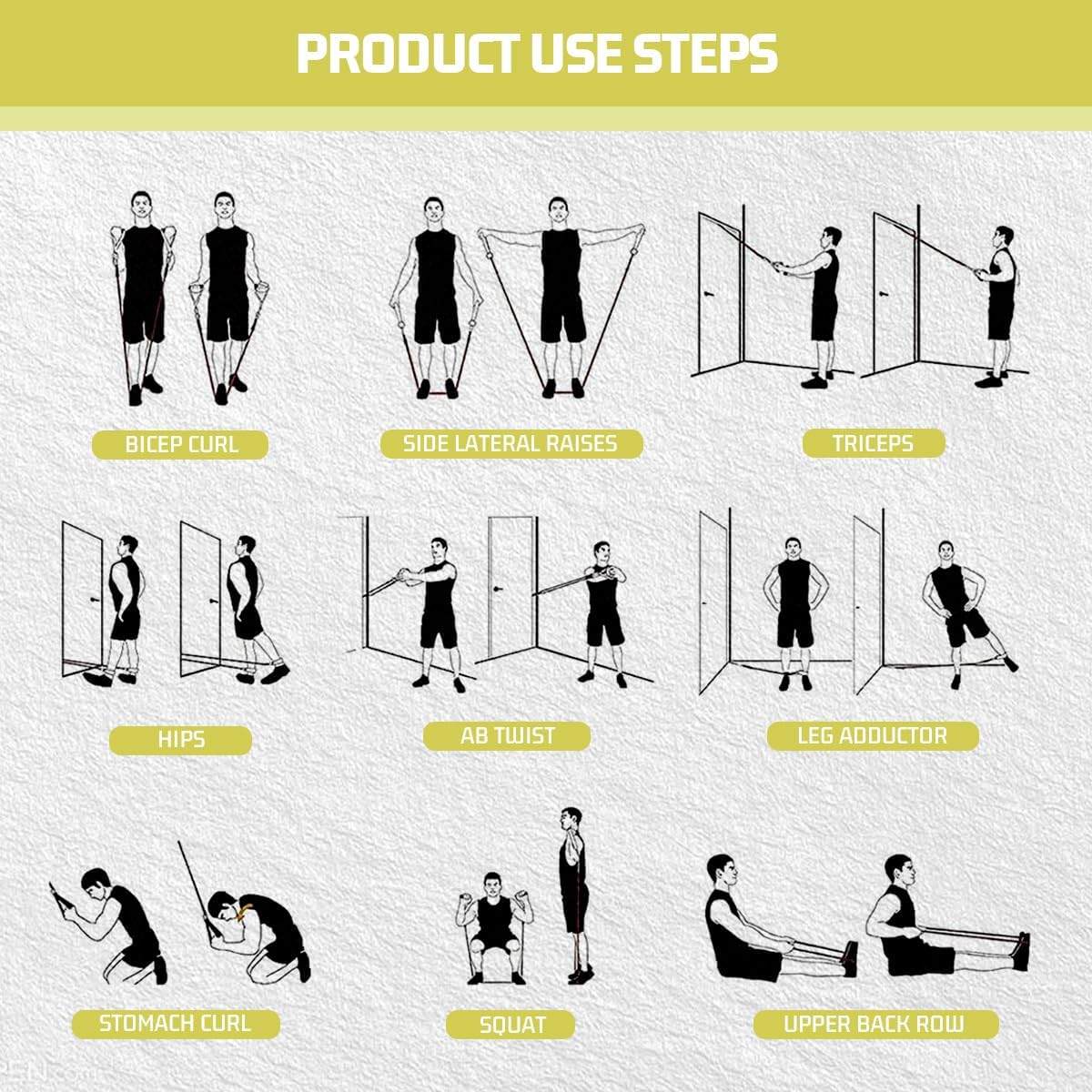 PRODUCT USE STEPS

BICEP CURL

SIDE LATERAL RAISES

TRICEPS

HIPS

AB TWIST

LEG ADDUCTOR

STOMACH CURL

SQUAT

UPPER BACK ROW