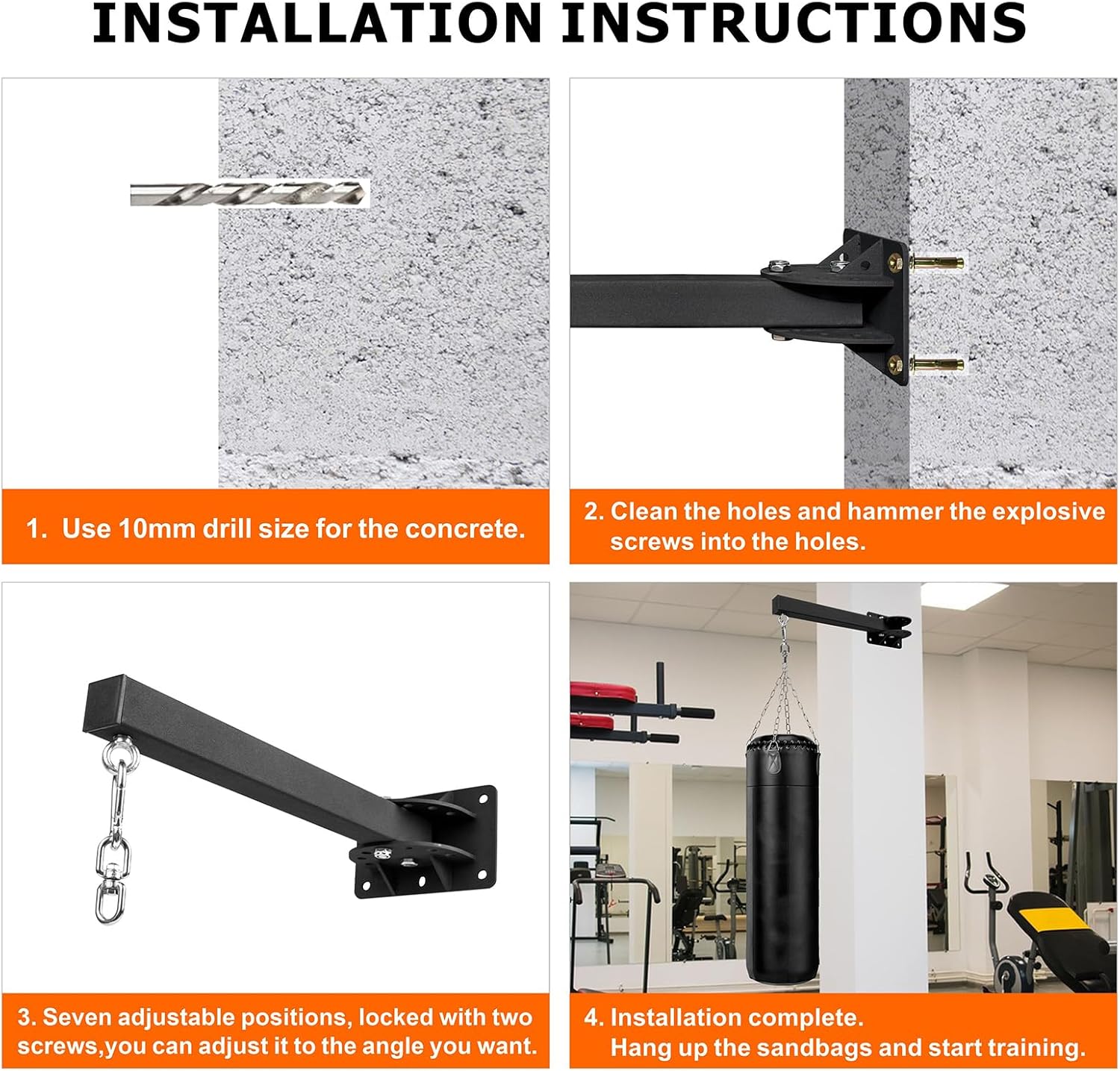 INSTALLATION INSTRUCTIONS

1. Use 10mm drill size for the concrete.

2. Clean the holes and hammer the explosive screws into the holes.

3. Seven adjustable positions, locked with two screws,you can adjust it to the angle you want.

4. Installation complete.
Hang up the sandbags and start training.