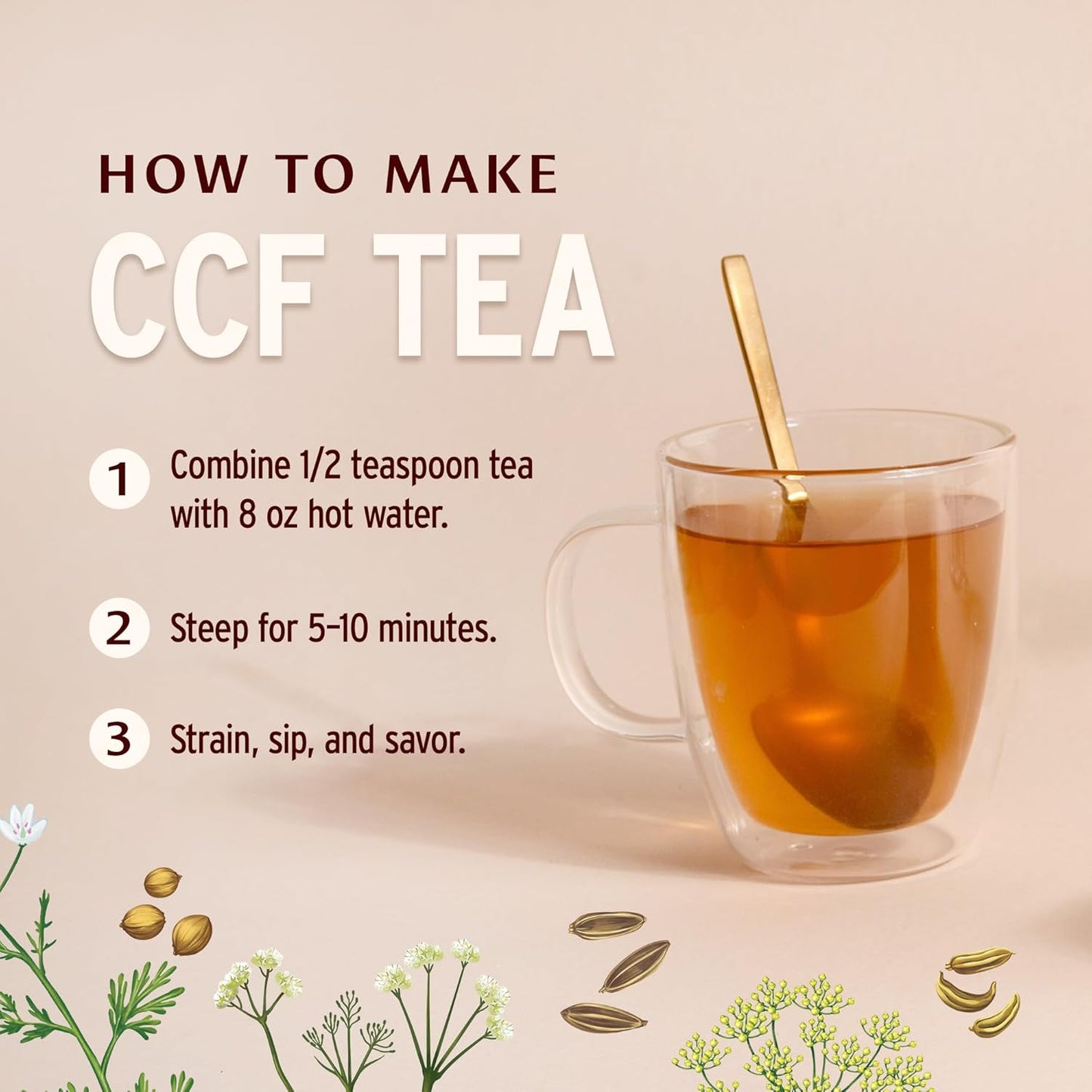 HOW TO MAKE

CCF TEA

1 Combine 1/2 teaspoon tea with 8 oz hot water.

2 Steep for 5–10 minutes.

3 Strain, sip, and savor.