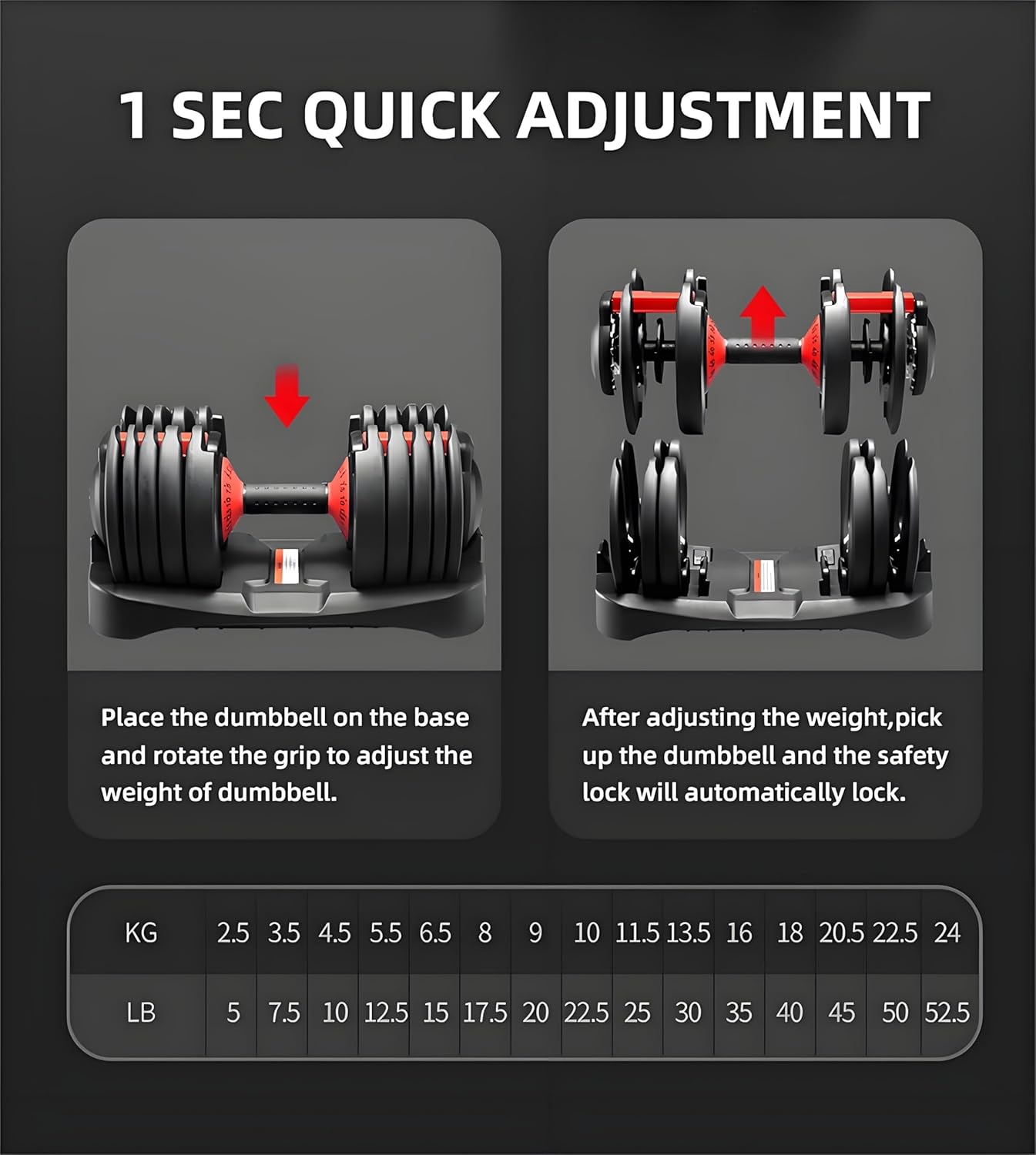 1 SEC QUICK ADJUSTMENT

Place the dumbbell on the base and rotate the grip to adjust the weight of dumbbell.

After adjusting the weight,pick up the dumbbell and the safety lock will automatically lock.

| KG | 2.5 | 3.5 | 4.5 | 5.5 | 6.5 | 8 | 9 | 10 | 11.5 | 13.5 | 16 | 18 | 20.5 | 22.5 | 24 |
|---|---|---|---|---|---|---|---|---|---|---|---|---|---|---|---|
| LB | 5 | 7.5 | 10 | 12.5 | 15 | 17.5 | 20 | 22.5 | 25 | 30 | 35 | 40 | 45 | 50 | 52.5 |