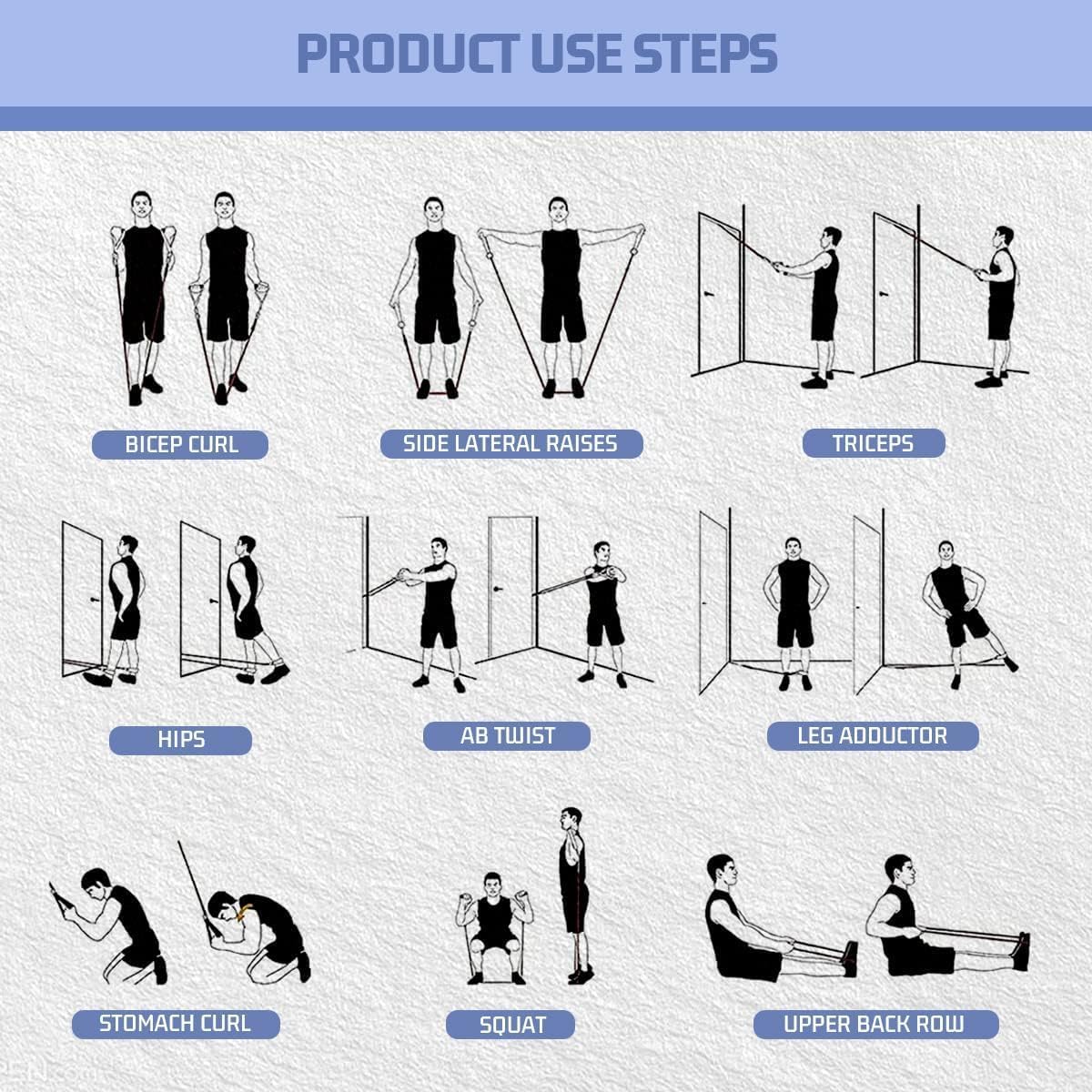 PRODUCT USE STEPS

BICEP CURL

SIDE LATERAL RAISES

TRICEPS

HIPS

AB TWIST

LEG ADDUCTOR

STOMACH CURL

SQUAT

UPPER BACK ROW