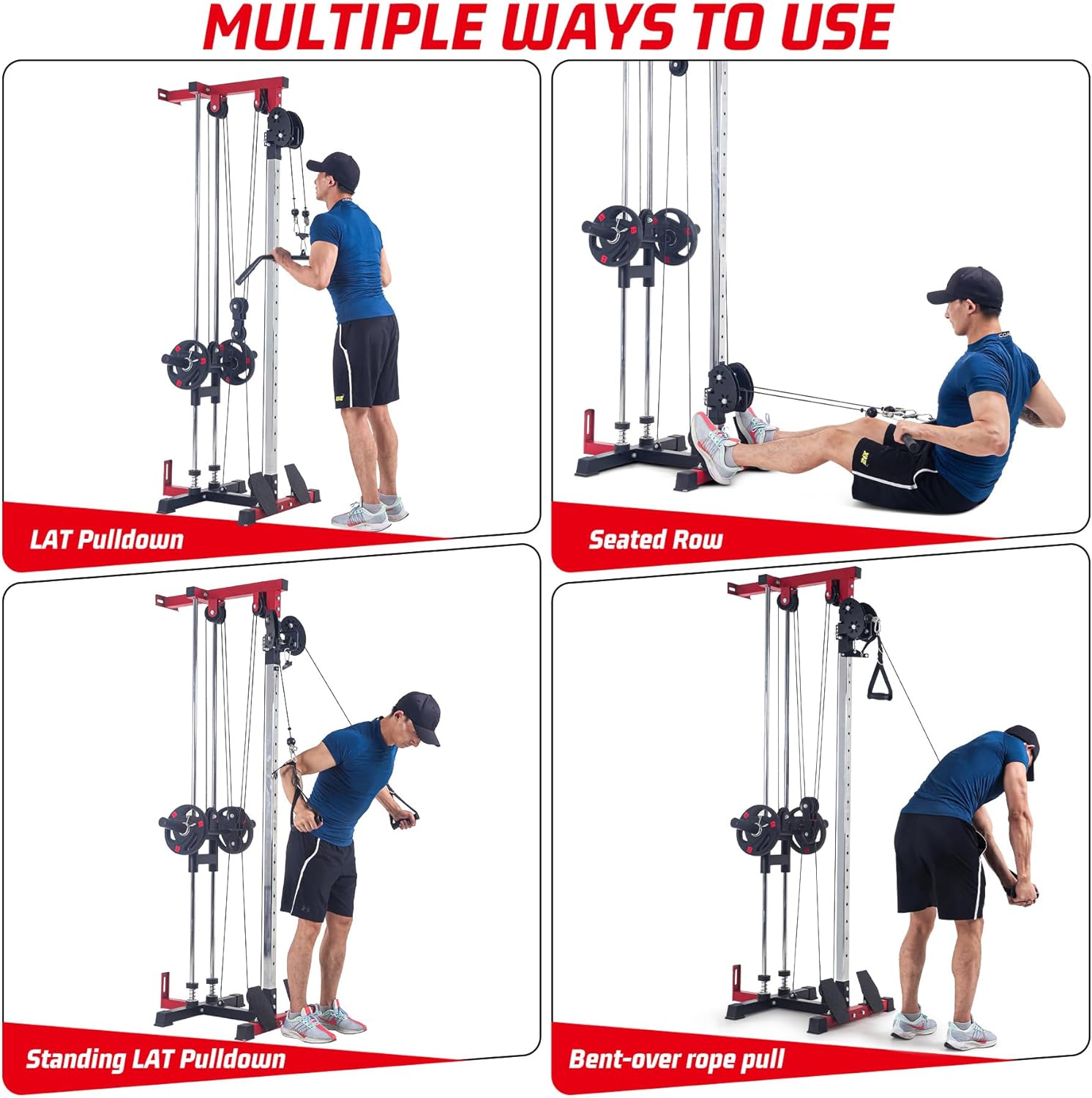 MULTIPLE WAYS TO USE

LAT Pulldown

Seated Row

Standing LAT Pulldown

Bent-over rope pull