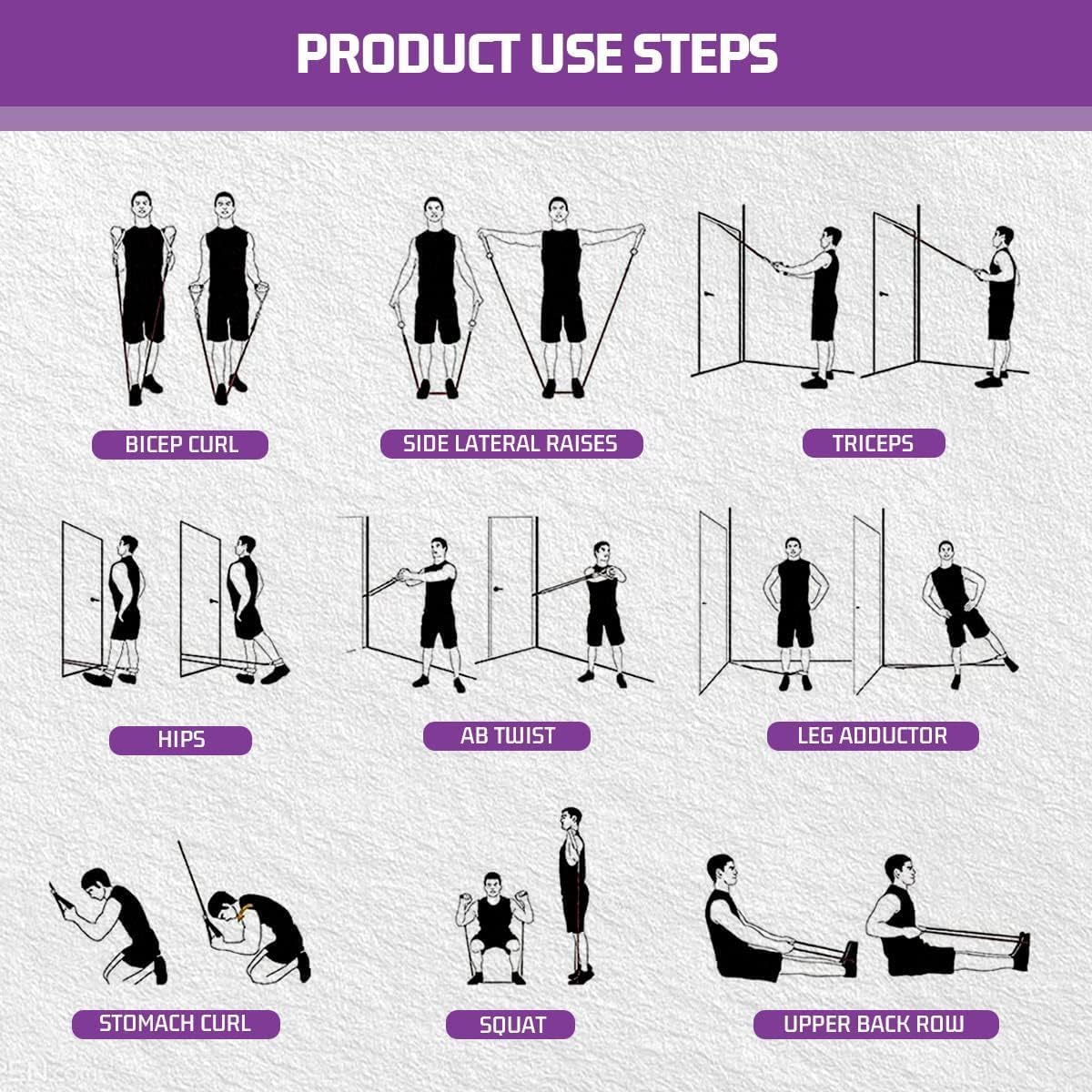 PRODUCT USE STEPS

BICEP CURL

SIDE LATERAL RAISES

TRICEPS

HIPS

AB TWIST

LEG ADDUCTOR

STOMACH CURL

SQUAT

UPPER BACK ROW