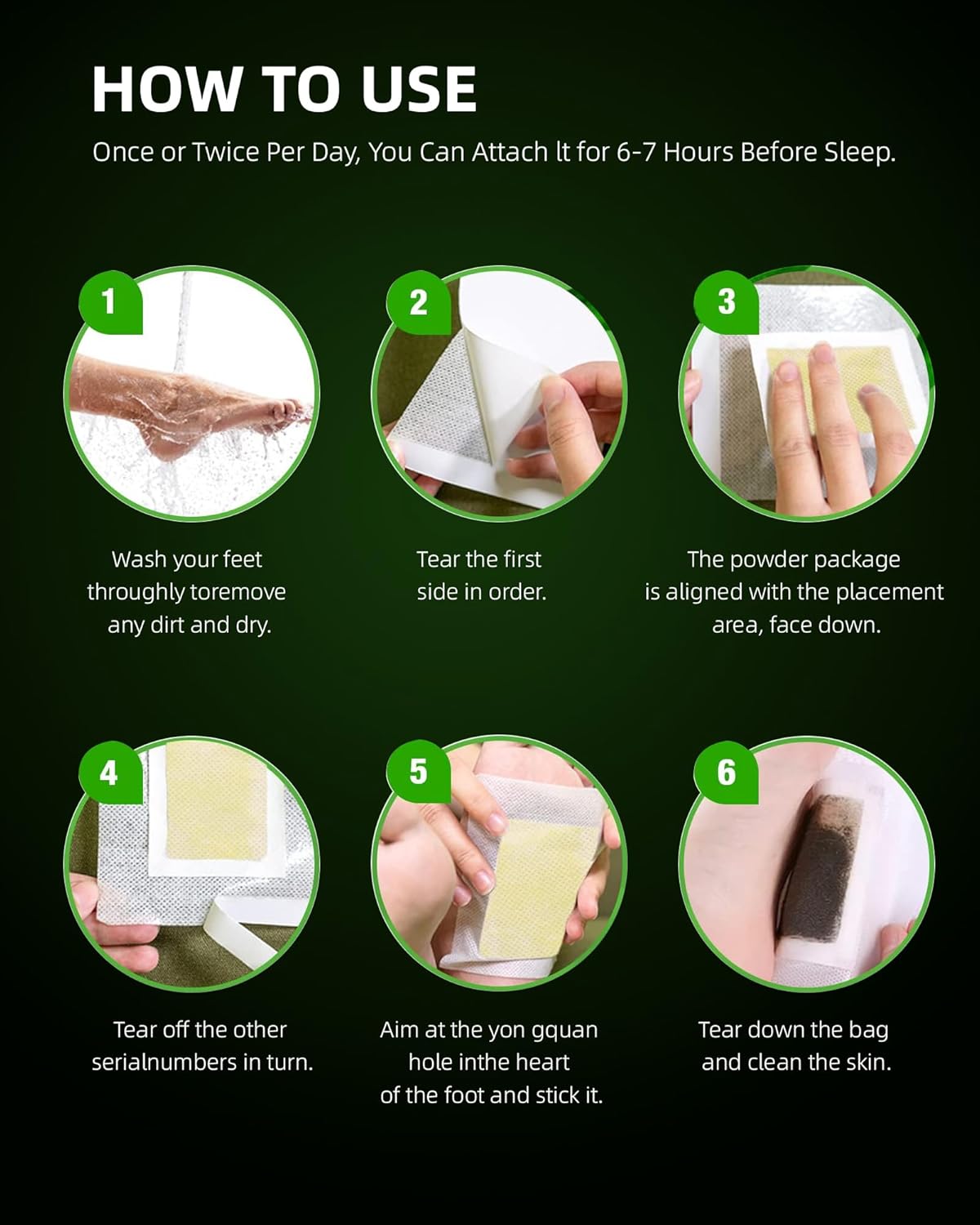 HOW TO USE

Once or Twice Per Day, You Can Attach lt for 6-7 Hours Before Sleep.

1

Wash your feet throughly toremove any dirt and dry.

2

Tear the first side in order.

3

The powder package is aligned with the placement area, face down.

4

Tear off the other serialnumbers in turn.

5

Aim at the yon gquan hole inthe heart of the foot and stick it.

6

Tear down the bag and clean the skin.