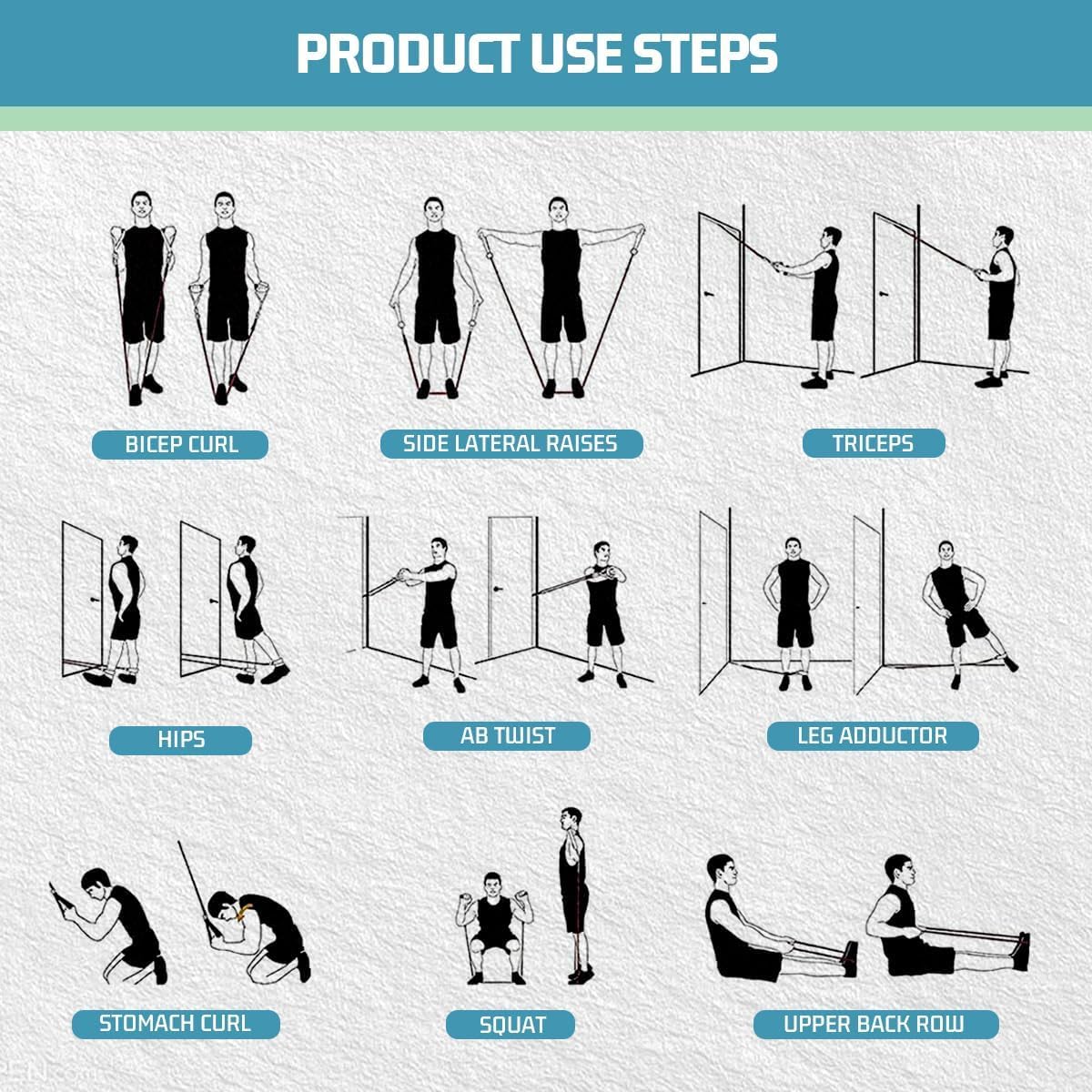 PRODUCT USE STEPS

BICEP CURL

SIDE LATERAL RAISES

TRICEPS

HIPS

AB TWIST

LEG ADDUCTOR

STOMACH CURL

SQUAT

UPPER BACK ROW