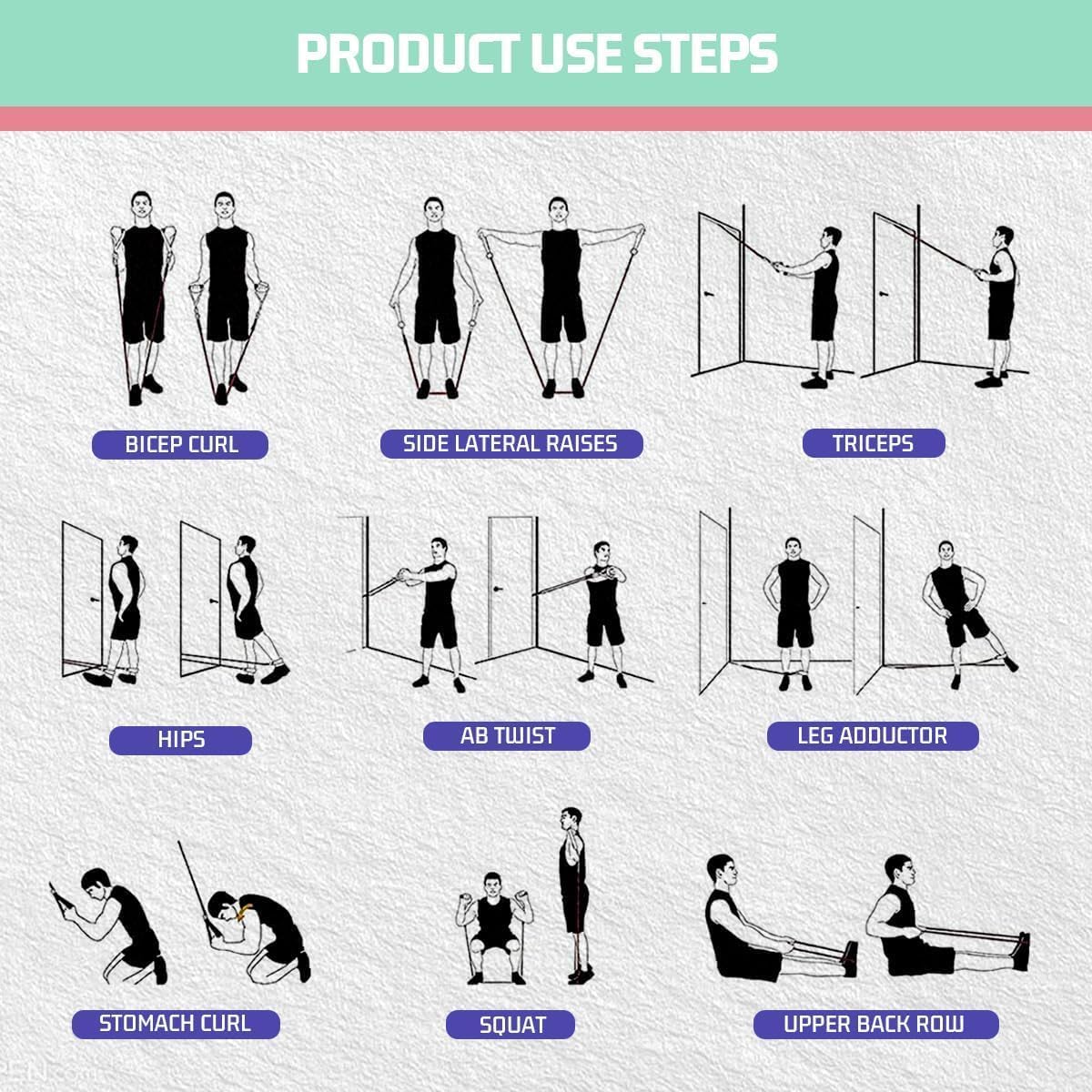 PRODUCT USE STEPS

BICEP CURL

SIDE LATERAL RAISES

TRICEPS

HIPS

AB TWIST

LEG ADDUCTOR

STOMACH CURL

SQUAT

UPPER BACK ROW