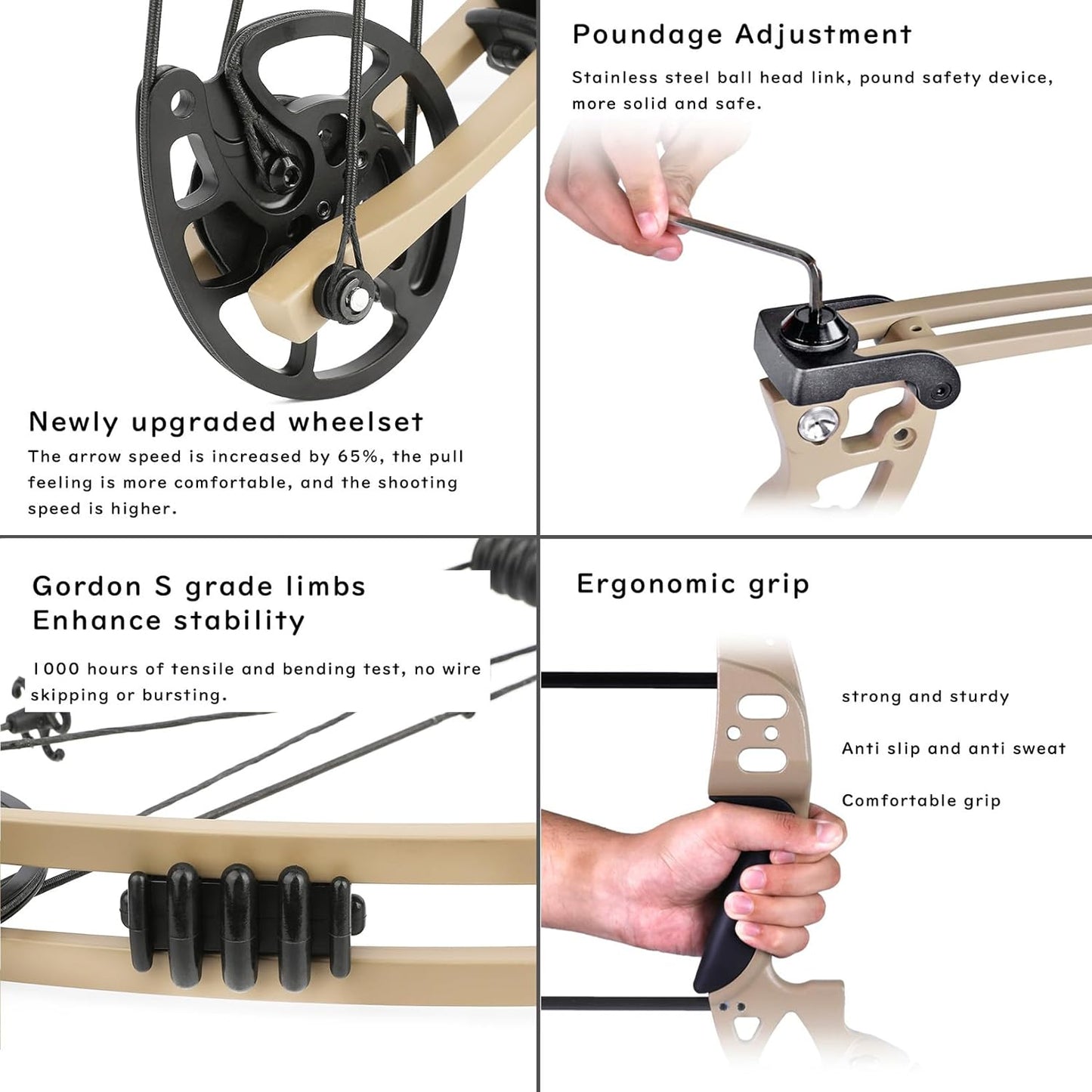 Newly upgraded wheelset

The arrow speed is increased by 65%, the pull feeling is more comfortable, and the shooting speed is higher.

Poundage Adjustment

Stainless steel ball head link, pound safety device, more solid and safe.

Gordon S grade limbs
Enhance stability

1000 hours of tensile and bending test, no wire skipping or bursting.

Ergonomic grip

strong and sturdy

Anti slip and anti sweat

Comfortable grip