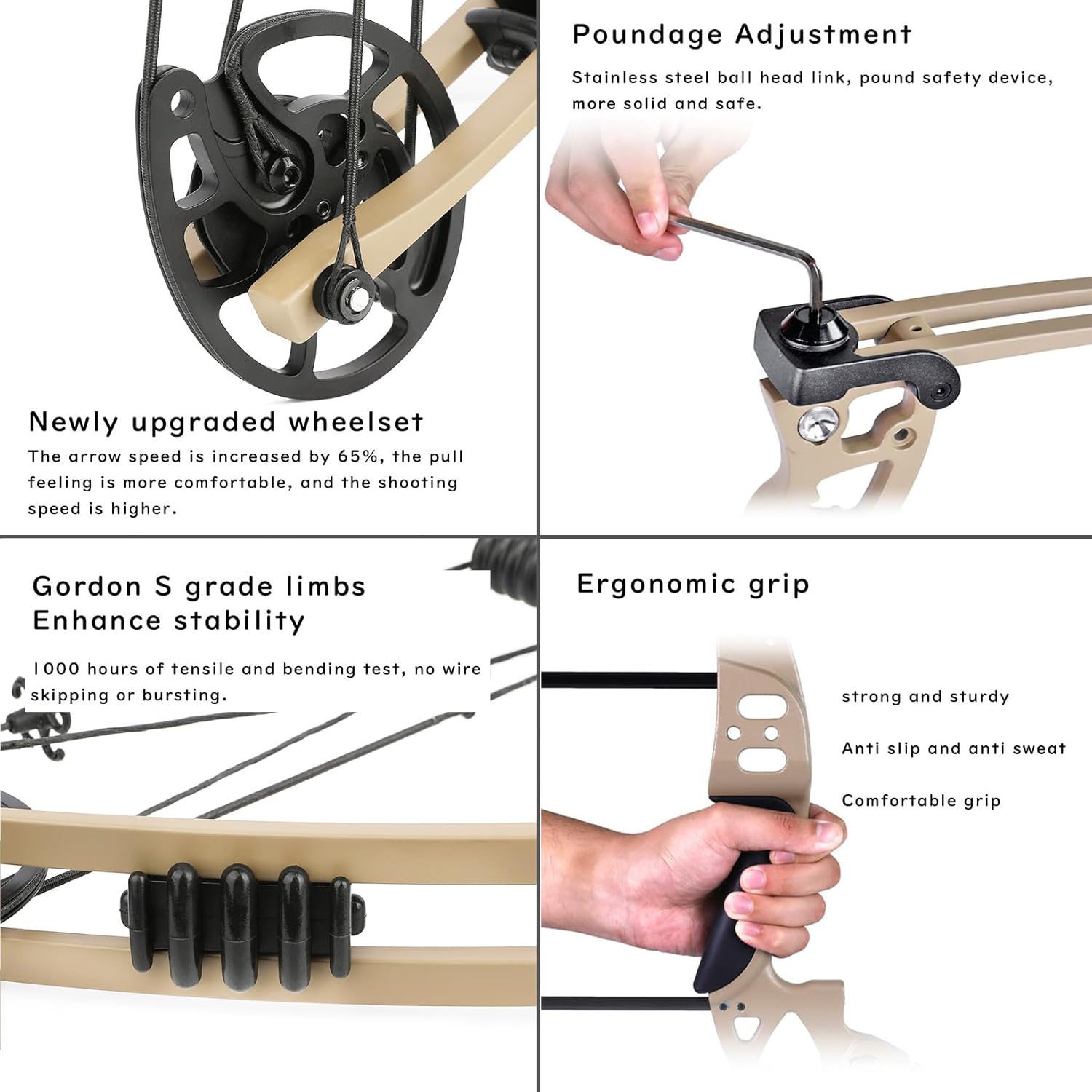 Newly upgraded wheelset

The arrow speed is increased by 65%, the pull feeling is more comfortable, and the shooting speed is higher.

Poundage Adjustment

Stainless steel ball head link, pound safety device, more solid and safe.

Gordon S grade limbs
Enhance stability

1000 hours of tensile and bending test, no wire skipping or bursting.

Ergonomic grip

strong and sturdy

Anti slip and anti sweat

Comfortable grip