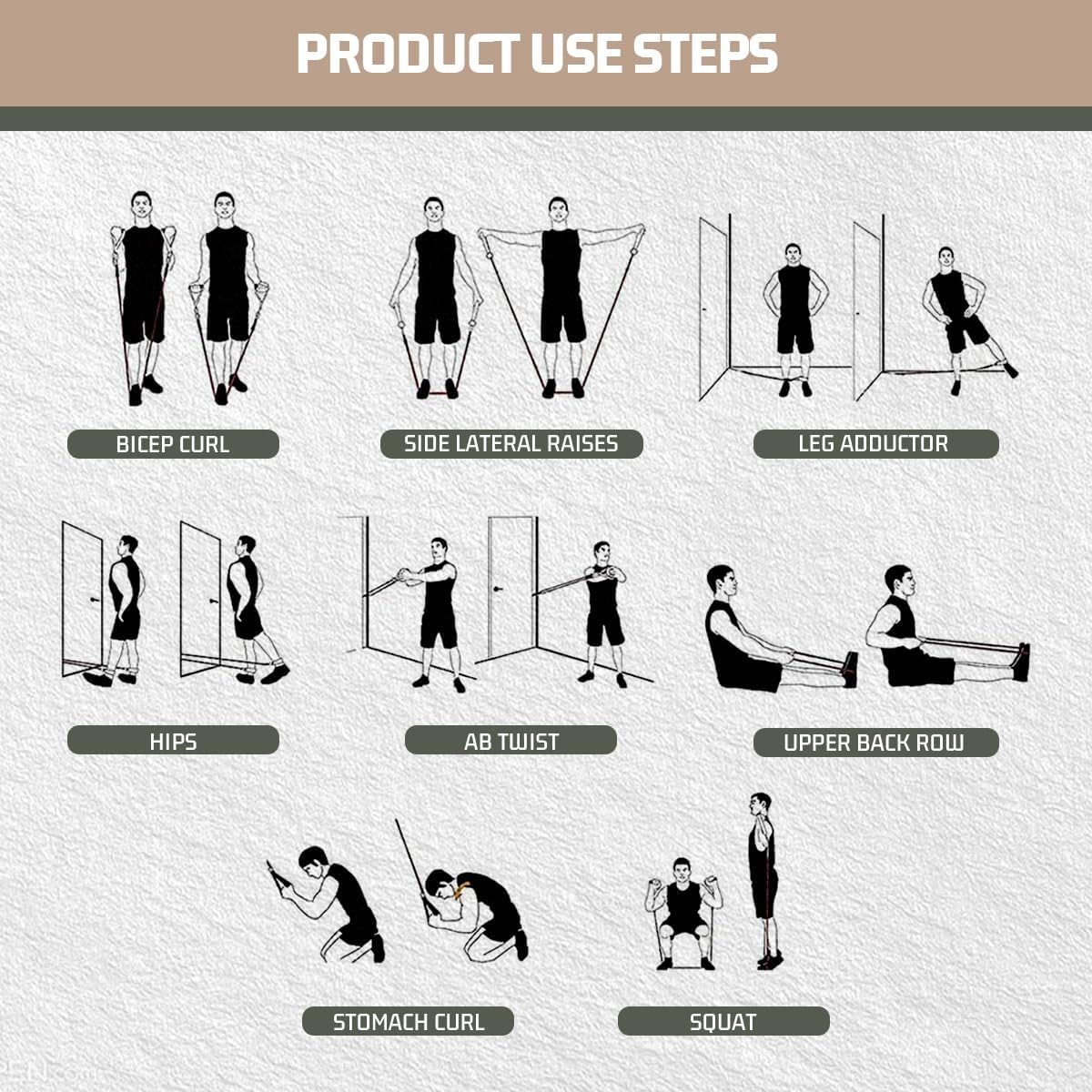 PRODUCT USE STEPS

BICEP CURL

SIDE LATERAL RAISES

LEG ADDUCTOR

HIPS

AB TWIST

UPPER BACK ROW

STOMACH CURL

SQUAT