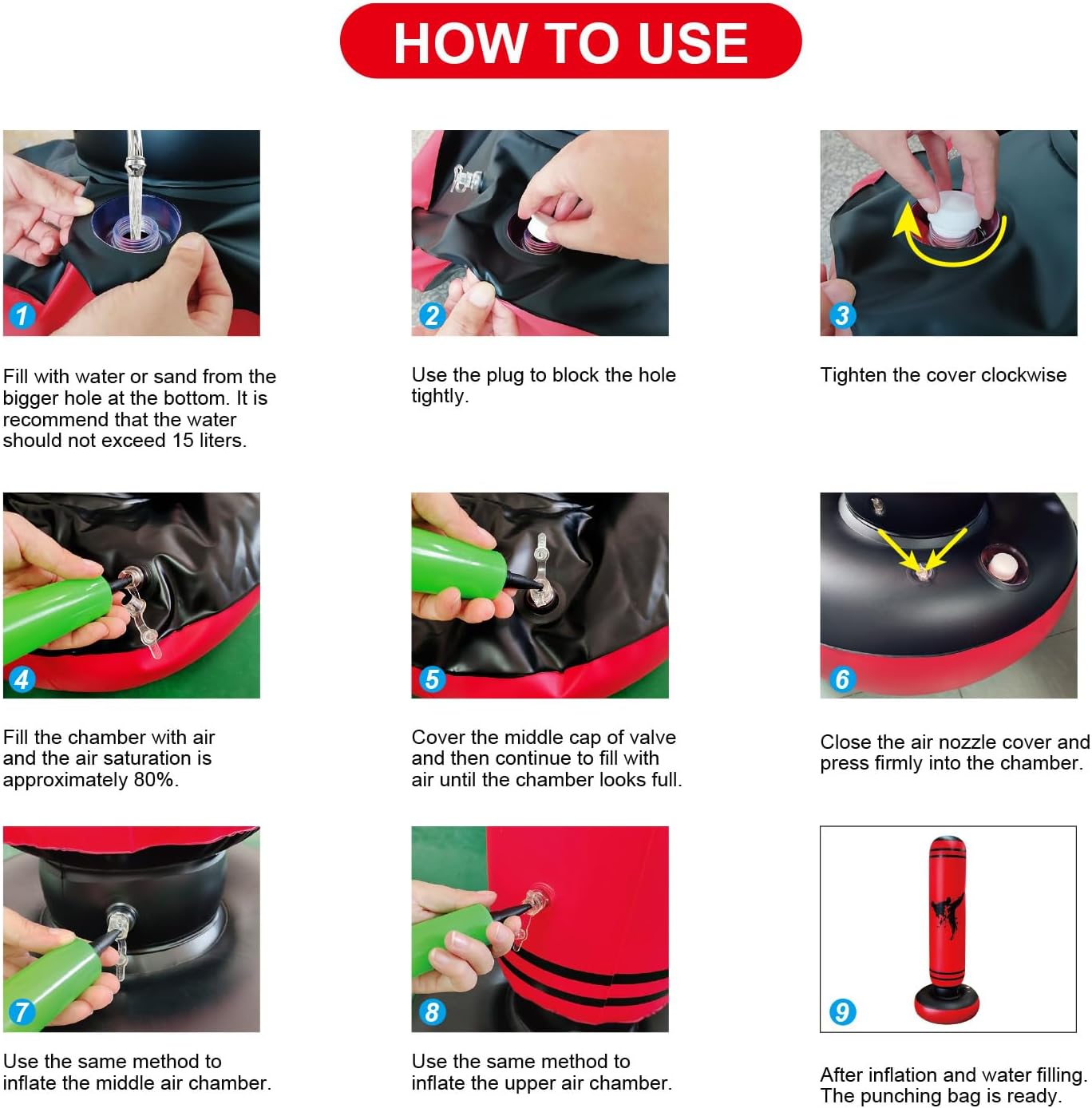 HOW TO USE

1

Fill with water or sand from the bigger hole at the bottom. It is recommend that the water should not exceed 15 liters.

2

Use the plug to block the hole tightly.

3

Tighten the cover clockwise

4

Fill the chamber with air and the air saturation is approximately 80%.

5

Cover the middle cap of valve and then continue to fill with air until the chamber looks full.

6

Close the air nozzle cover and press firmly into the chamber.

7

Use the same method to inflate the middle air chamber.

8

Use the same method to inflate the upper air chamber.

9

After inflation and water filling. The punching bag is ready.