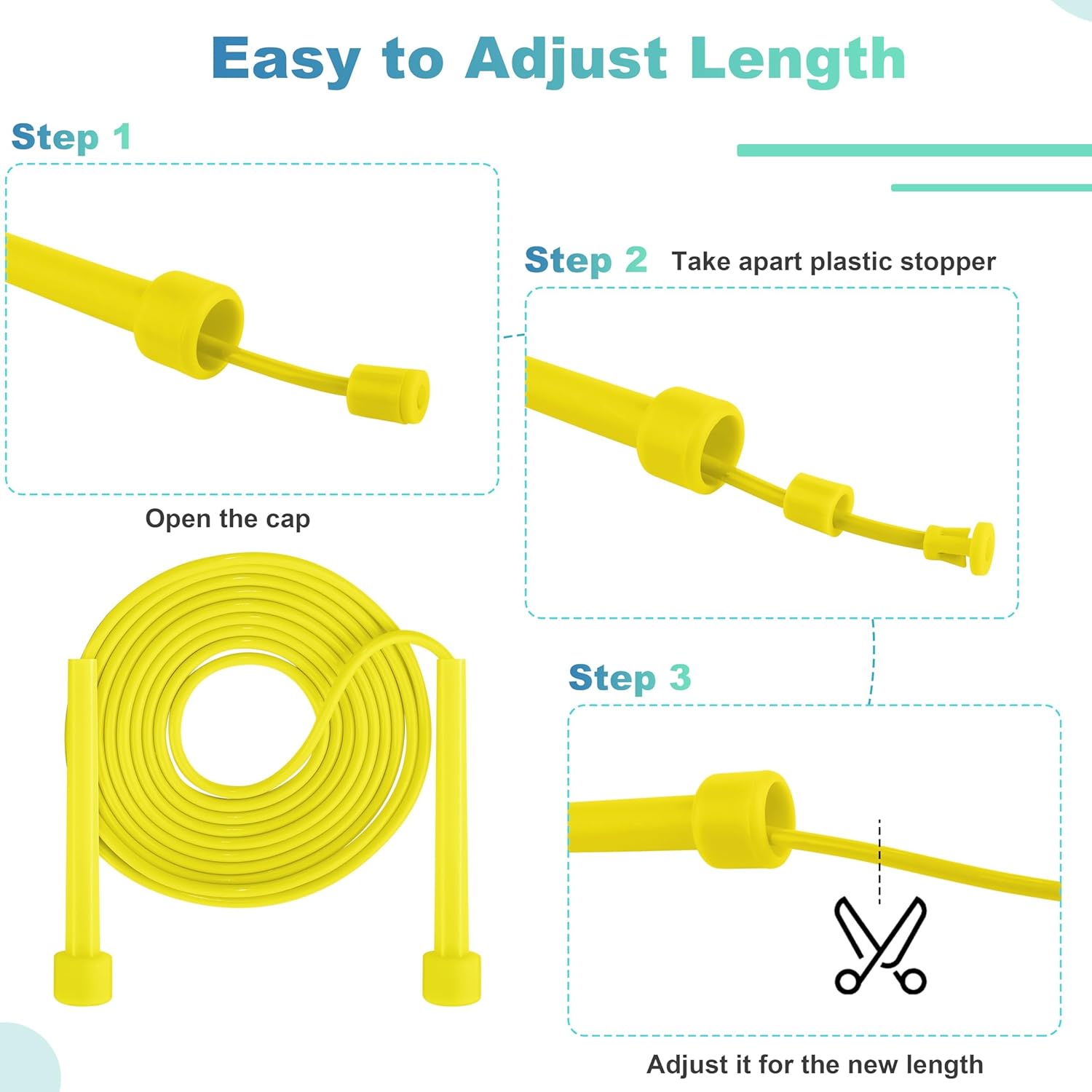 Easy to Adjust Length

Step 1

Open the cap

Step 2 Take apart plastic stopper

Step 3

Adjust it for the new length