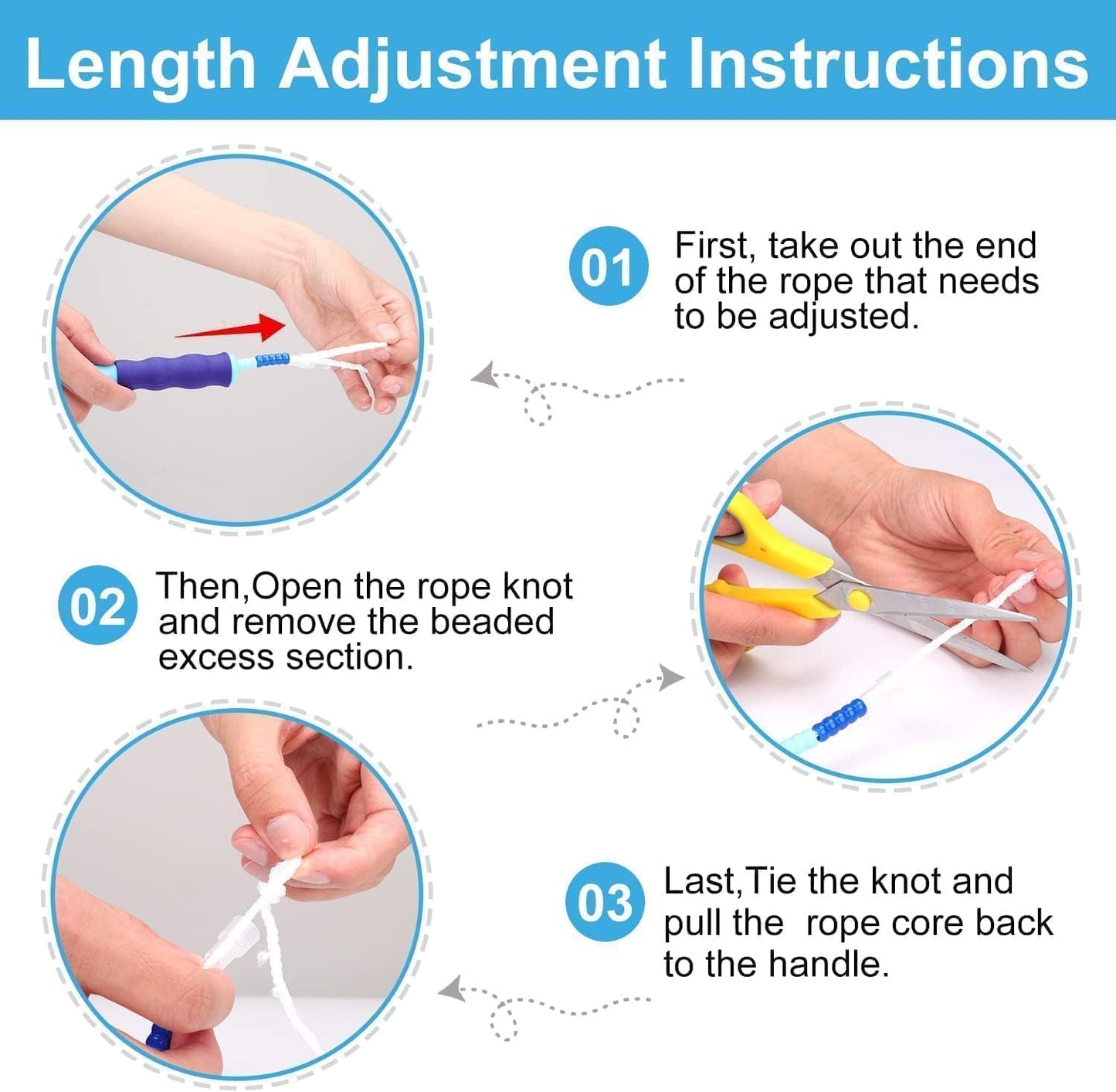 Length Adjustment Instructions

01 First, take out the end of the rope that needs to be adjusted.

02 Then,Open the rope knot and remove the beaded excess section.

03 Last,Tie the knot and pull the  rope core back to the handle.