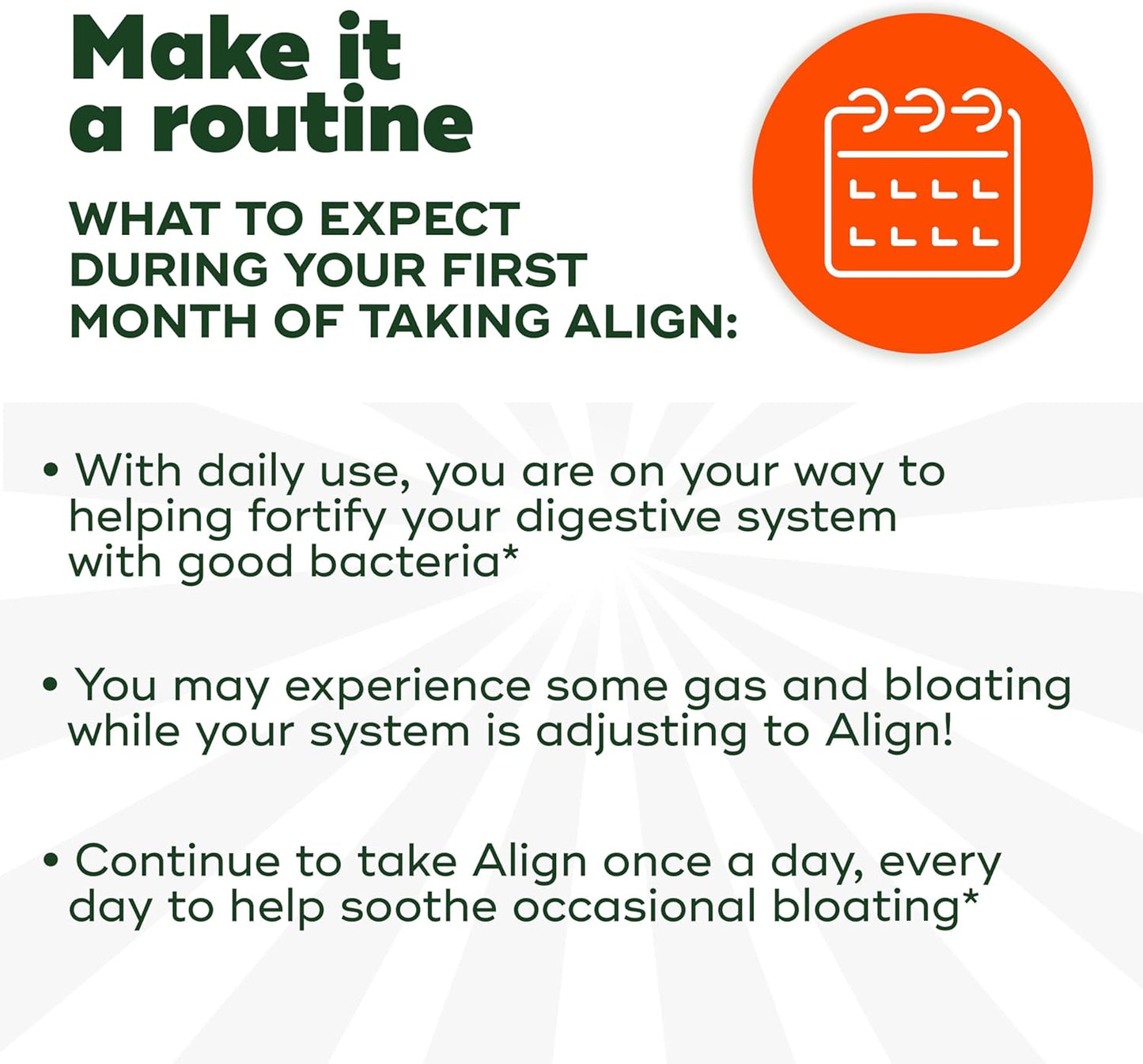 Make it a routine

WHAT TO EXPECT DURING YOUR FIRST MONTH OF TAKING ALIGN:

• With daily use, you are on your way to helping fortify your digestive system with good bacteria*

• You may experience some gas and bloating while your system is adjusting to Align!

• Continue to take Align once a day, every day to help soothe occasional bloating*