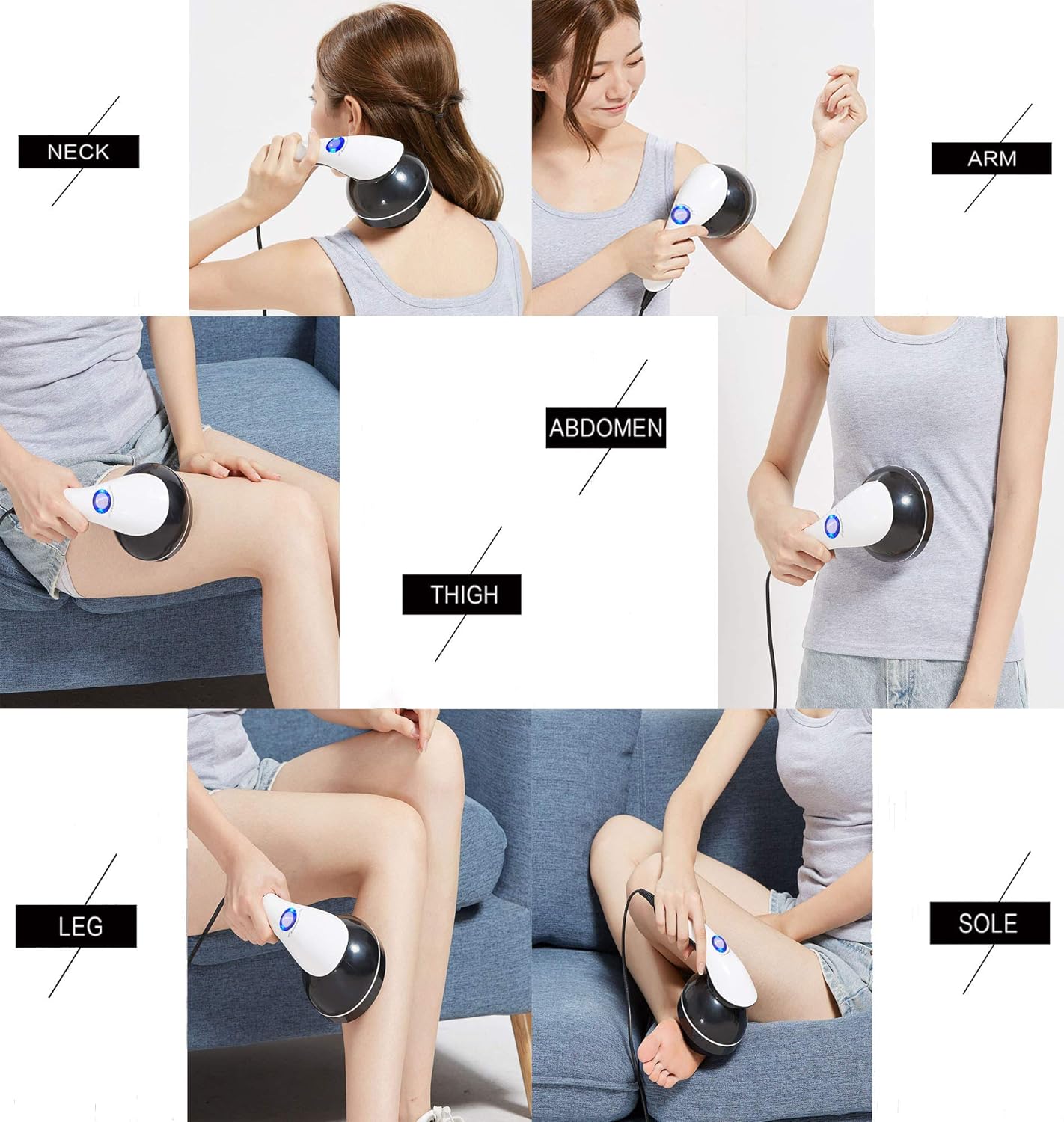 NECK

ARM

ABDOMEN

THIGH

LEG

SOLE