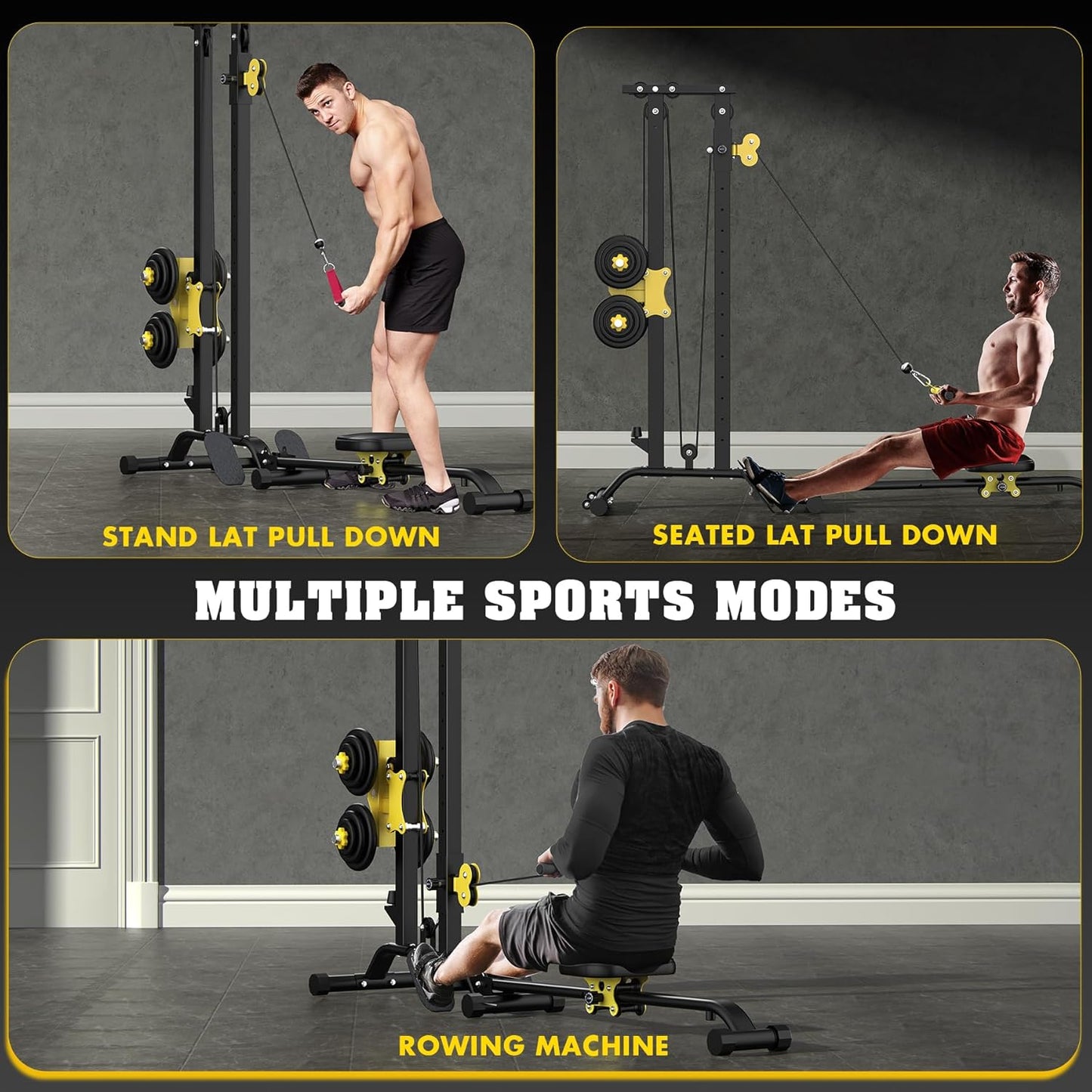 STAND LAT PULL DOWN

SEATED LAT PULL DOWN

MULTIPLE SPORTS MODES

ROWING MACHINE