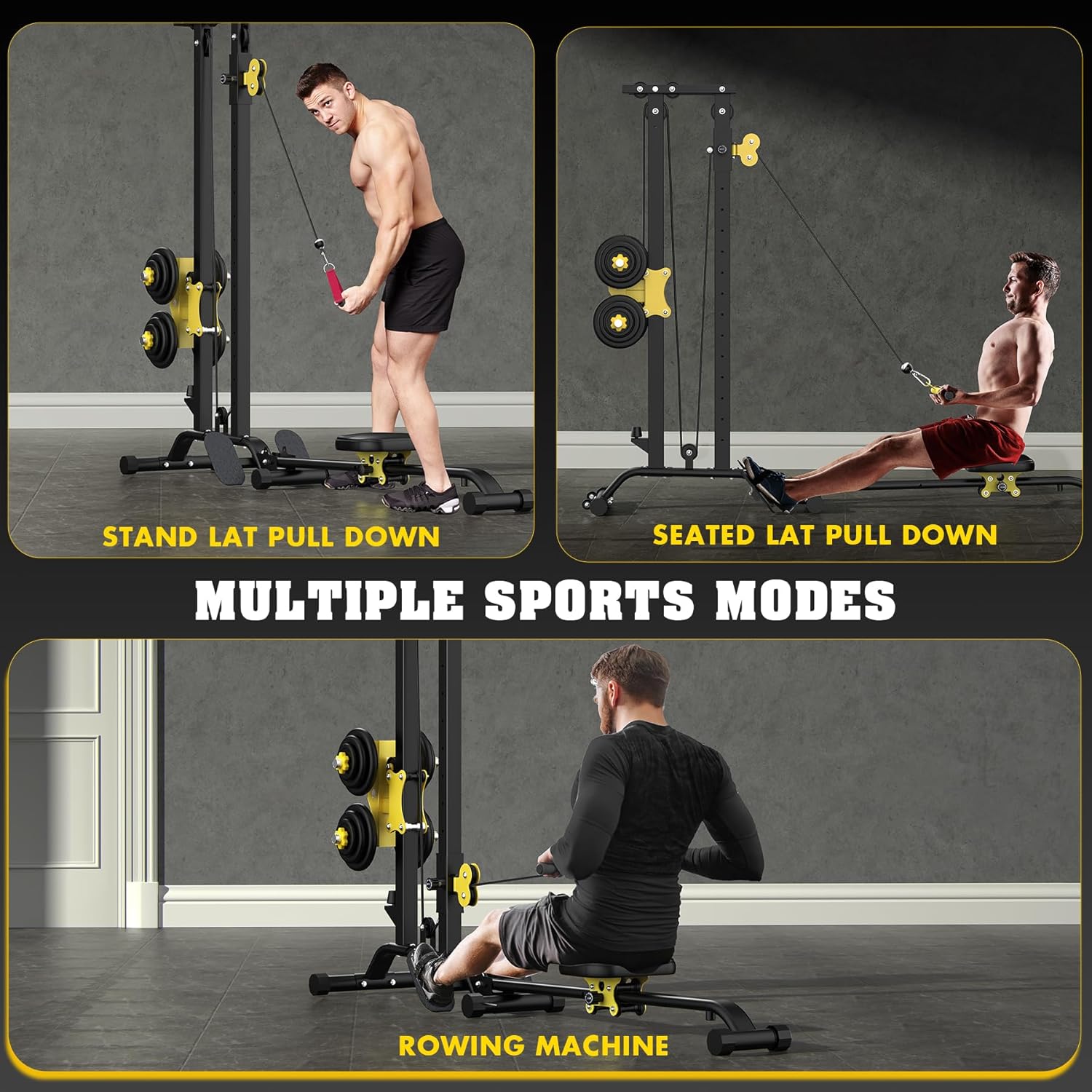 STAND LAT PULL DOWN

SEATED LAT PULL DOWN

MULTIPLE SPORTS MODES

ROWING MACHINE