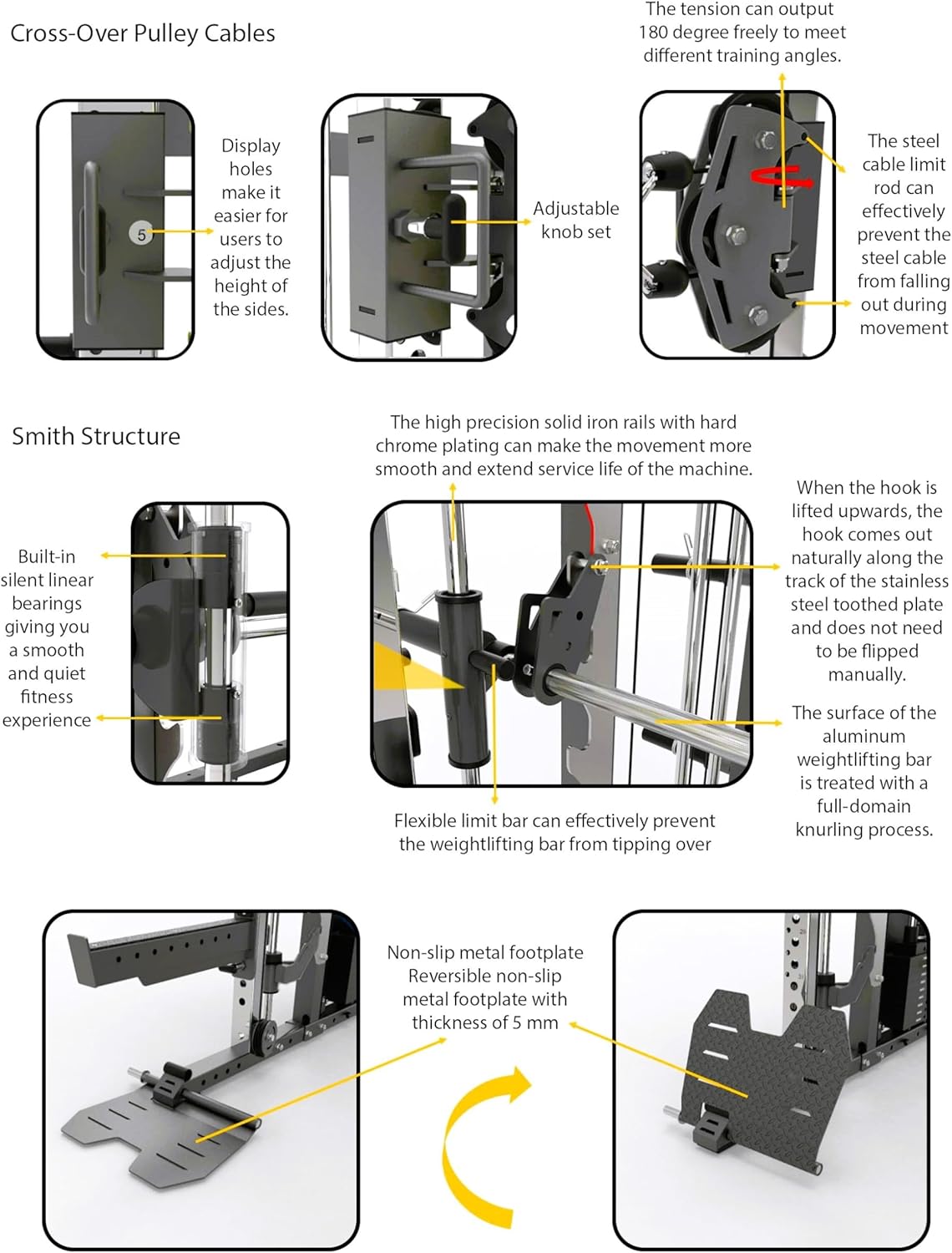 Cross-Over Pulley Cables

5

Display holes make it easier for users to adjust the height of the sides.

Adjustable knob set

The tension can output 180 degree freely to meet different training angles.

The steel cable limit rod can effectively prevent the steel cable from falling out during movement

Smith Structure

Built-in silent linear bearings giving you a smooth and quiet fitness experience

The high precision solid iron rails with hard chrome plating can make the movement more smooth and extend service life of the machine.

When the hook is lifted upwards, the hook comes out naturally along the track of the stainless steel toothed plate and does not need to be flipped manually.

The surface of the aluminum weightlifting bar is treated with a full-domain knurling process.

Flexible limit bar can effectively prevent the weightlifting bar from tipping over

Non-slip metal footplate
Reversible non-slip metal footplate with thickness of 5 mm