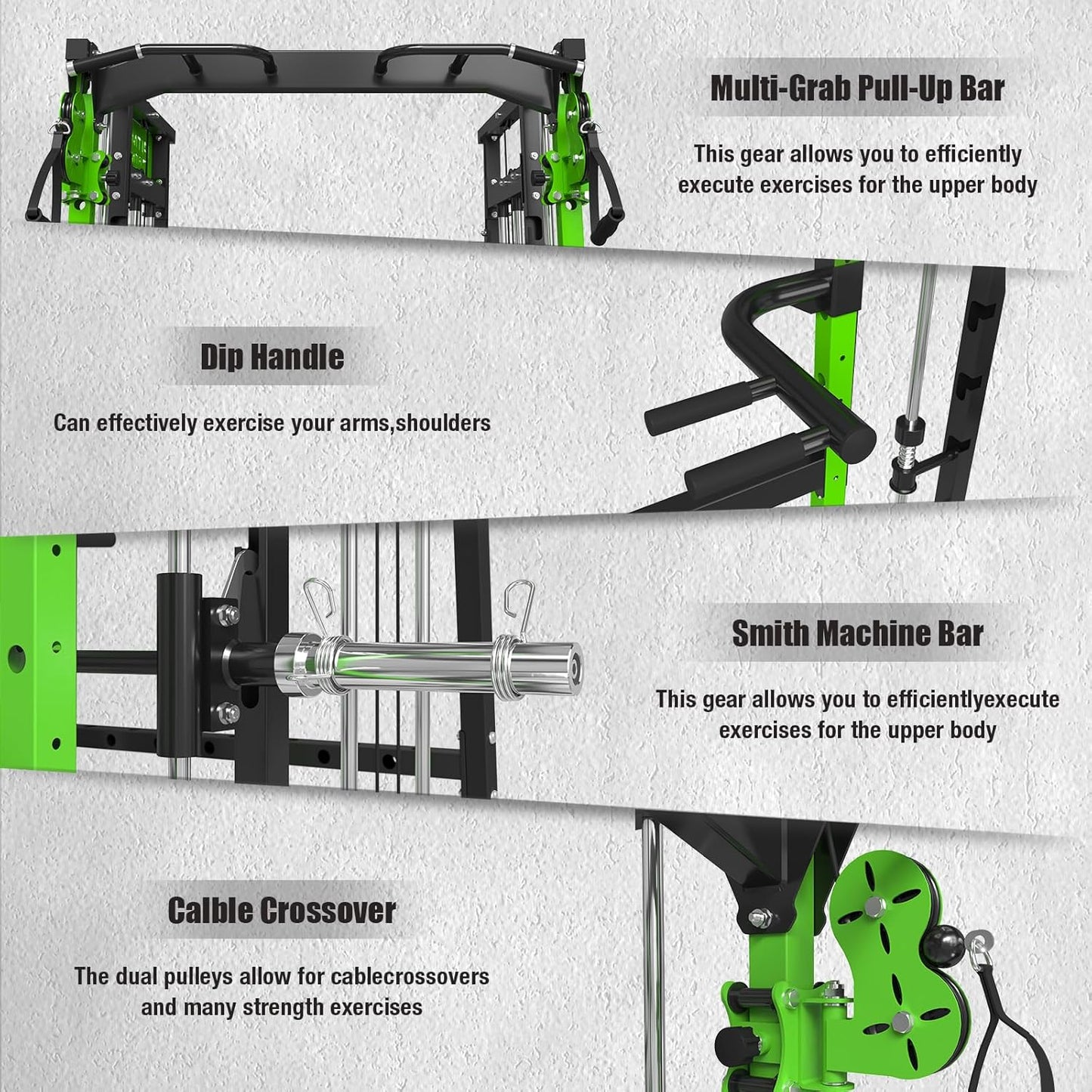 Multi-Grab Pull-Up Bar

This gear allows you to efficiently execute exercises for the upper body

Dip Handle

Can effectively exercise your arms,shoulders

Smith Machine Bar

This gear allows you to efficientlyexecute exercises for the upper body

Calble Crossover

The dual pulleys allow for cablecrossovers and many strength exercises