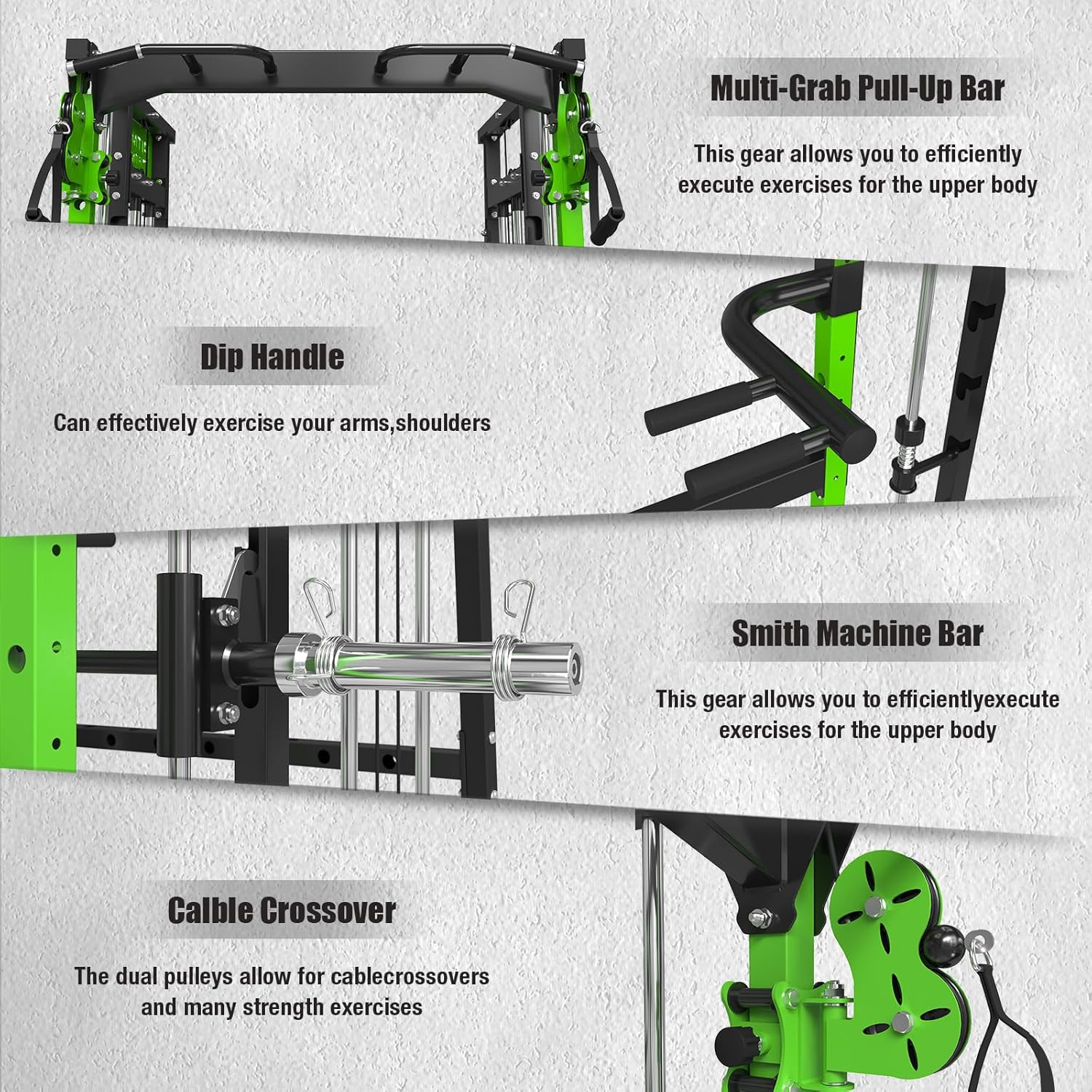 Multi-Grab Pull-Up Bar

This gear allows you to efficiently execute exercises for the upper body

Dip Handle

Can effectively exercise your arms,shoulders

Smith Machine Bar

This gear allows you to efficientlyexecute exercises for the upper body

Calble Crossover

The dual pulleys allow for cablecrossovers and many strength exercises