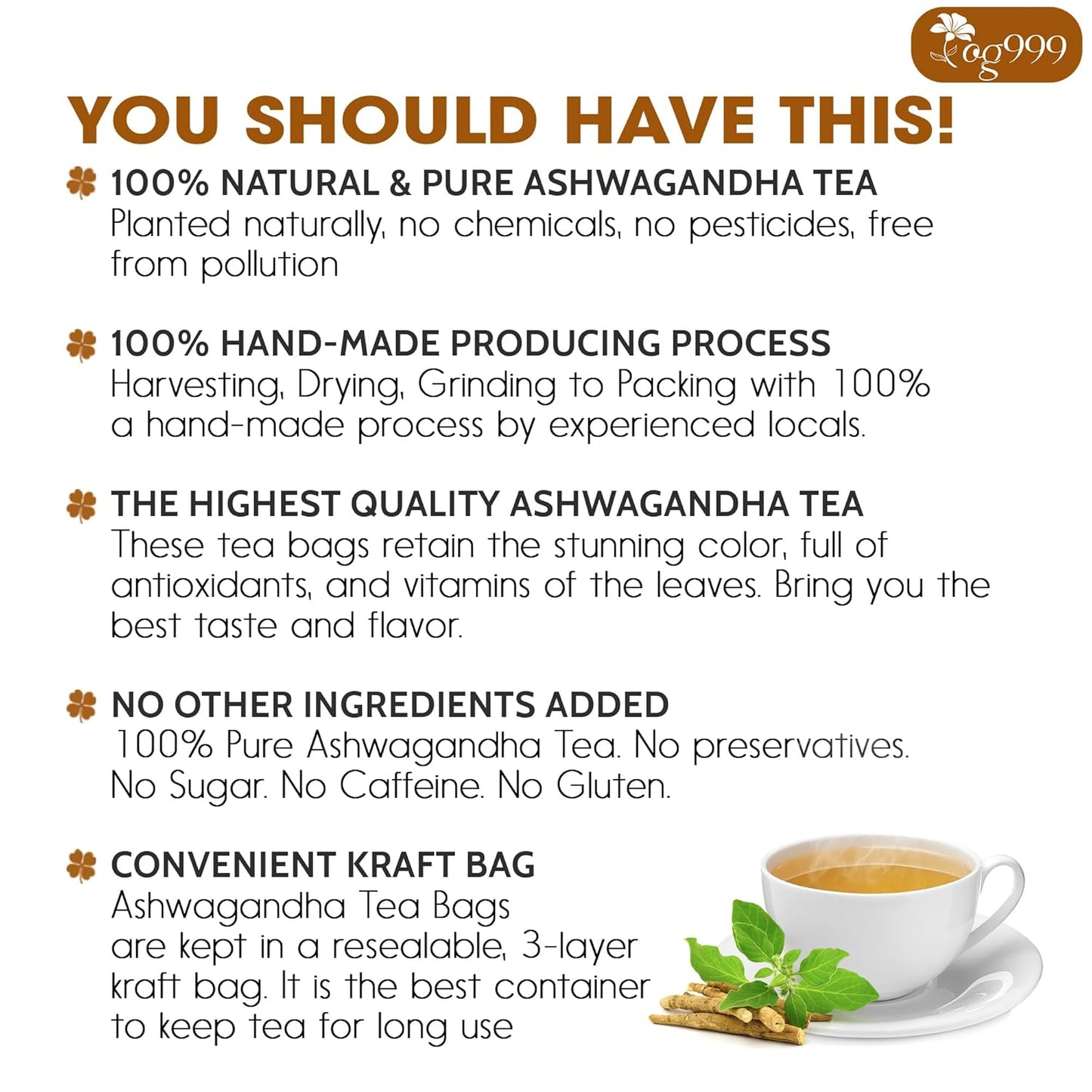 og999

YOU SHOULD HAVE THIS!

100% NATURAL & PURE ASHWAGANDHA TEA
Planted naturally, no chemicals, no pesticides, free from pollution

100% HAND-MADE PRODUCING PROCESS
Harvesting, Drying, Grinding to Packing with 100% a hand-made process by experienced locals.

THE HIGHEST QUALITY ASHWAGANDHA TEA
These tea bags retain the stunning color, full of antioxidants, and vitamins of the leaves. Bring you the best taste and flavor.

NO OTHER INGREDIENTS ADDED
100% Pure Ashwagandha Tea. No preservatives. No Sugar. No Caffeine. No Gluten.

CONVENIENT KRAFT BAG
Ashwagandha Tea Bags are kept in a resealable, 3-layer kraft bag. It is the best container to keep tea for long use