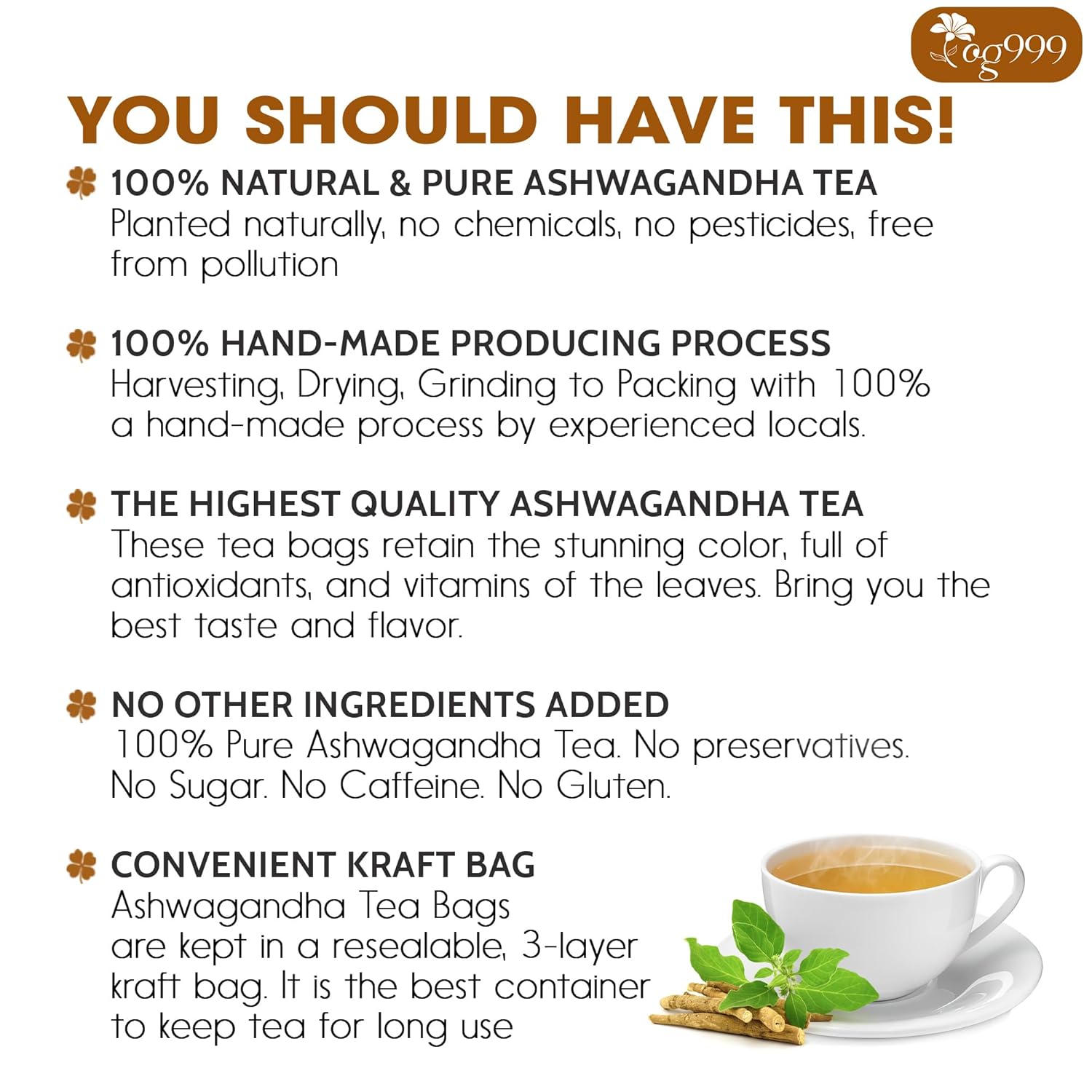 og999

YOU SHOULD HAVE THIS!

100% NATURAL & PURE ASHWAGANDHA TEA
Planted naturally, no chemicals, no pesticides, free from pollution

100% HAND-MADE PRODUCING PROCESS
Harvesting, Drying, Grinding to Packing with 100% a hand-made process by experienced locals.

THE HIGHEST QUALITY ASHWAGANDHA TEA
These tea bags retain the stunning color, full of antioxidants, and vitamins of the leaves. Bring you the best taste and flavor.

NO OTHER INGREDIENTS ADDED
100% Pure Ashwagandha Tea. No preservatives. No Sugar. No Caffeine. No Gluten.

CONVENIENT KRAFT BAG
Ashwagandha Tea Bags are kept in a resealable, 3-layer kraft bag. It is the best container to keep tea for long use