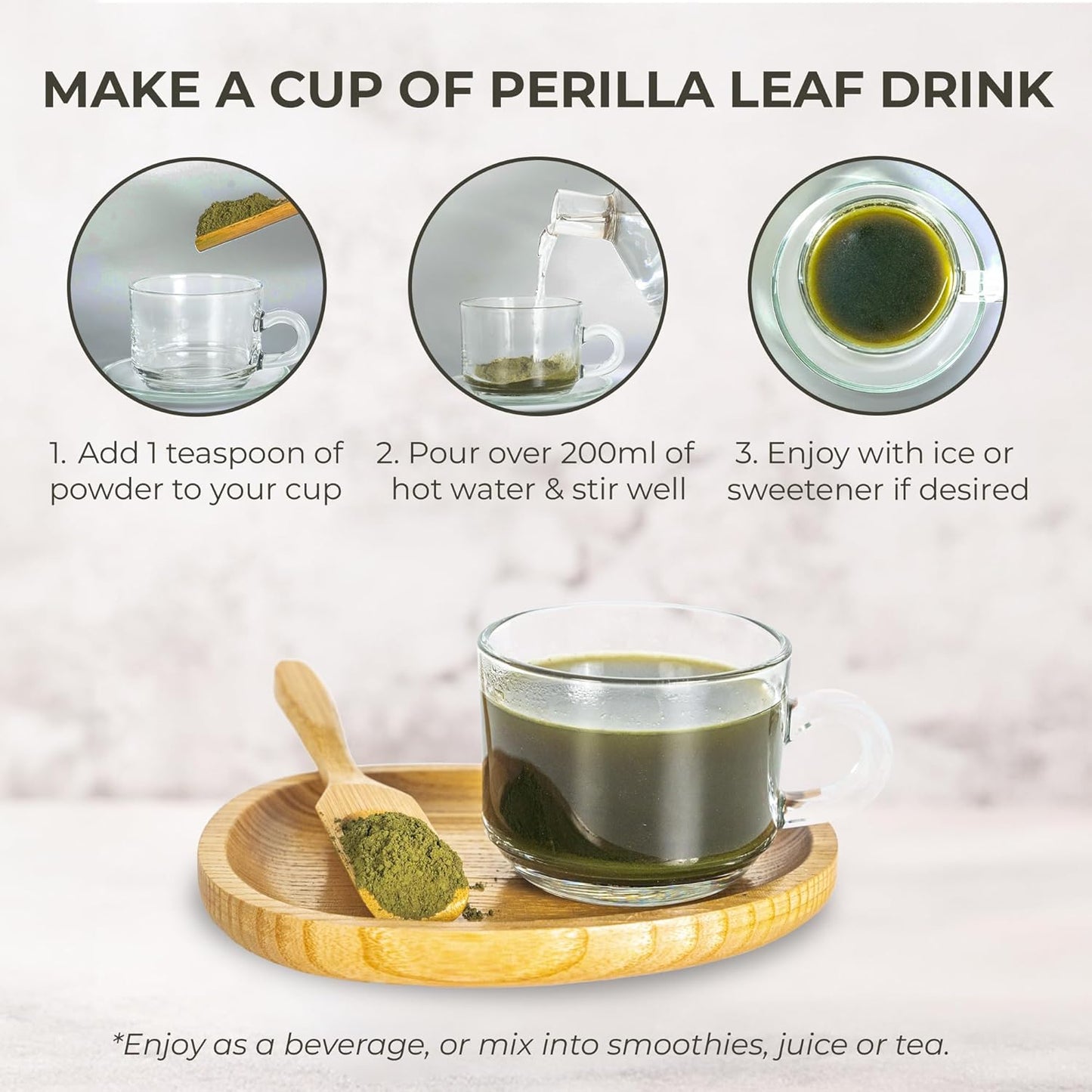 MAKE A CUP OF PERILLA LEAF DRINK

1. Add 1 teaspoon of powder to your cup

2. Pour over 200ml of hot water & stir well

3. Enjoy with ice or sweetener if desired

*Enjoy as a beverage, or mix into smoothies, juice or tea.