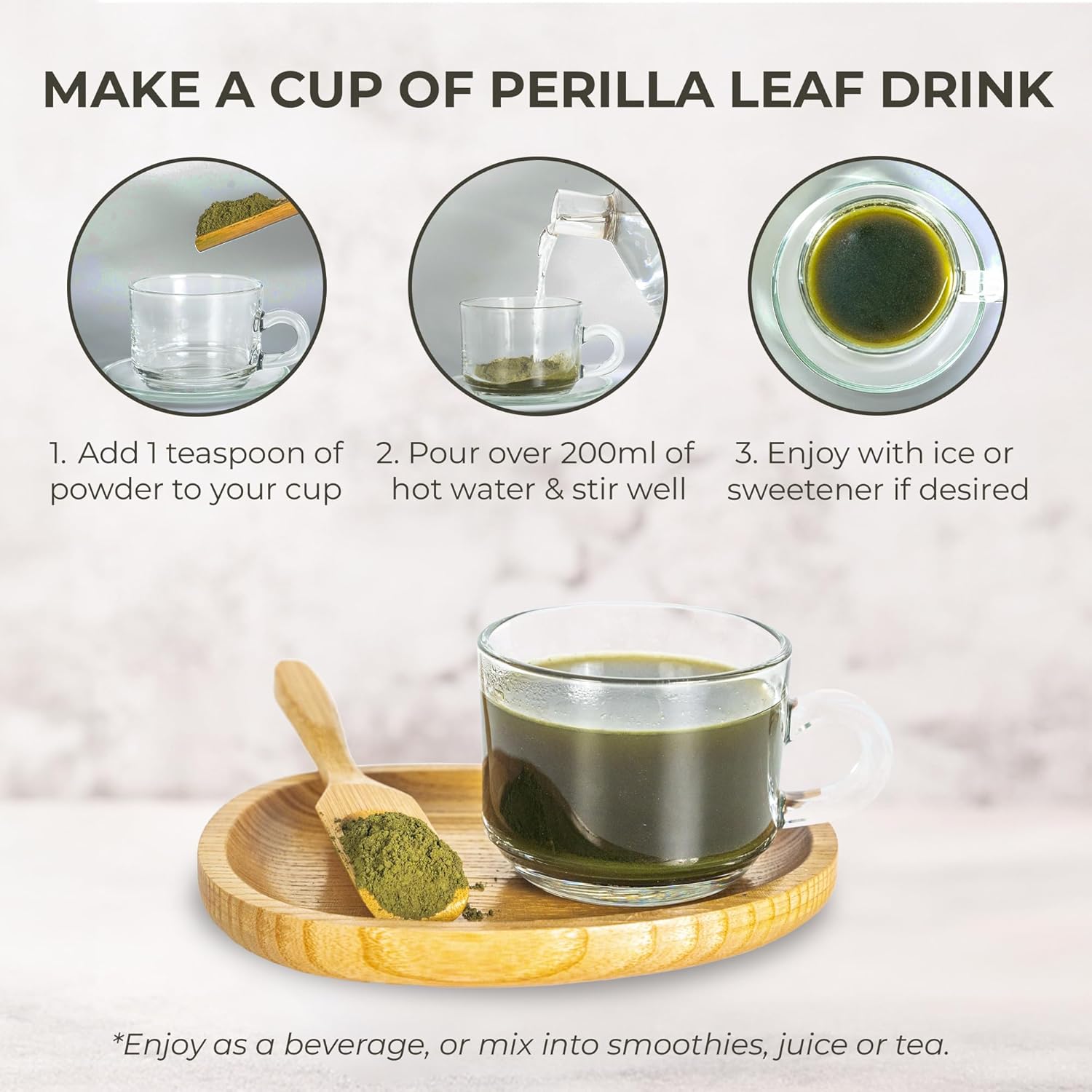 MAKE A CUP OF PERILLA LEAF DRINK

1. Add 1 teaspoon of powder to your cup

2. Pour over 200ml of hot water & stir well

3. Enjoy with ice or sweetener if desired

*Enjoy as a beverage, or mix into smoothies, juice or tea.