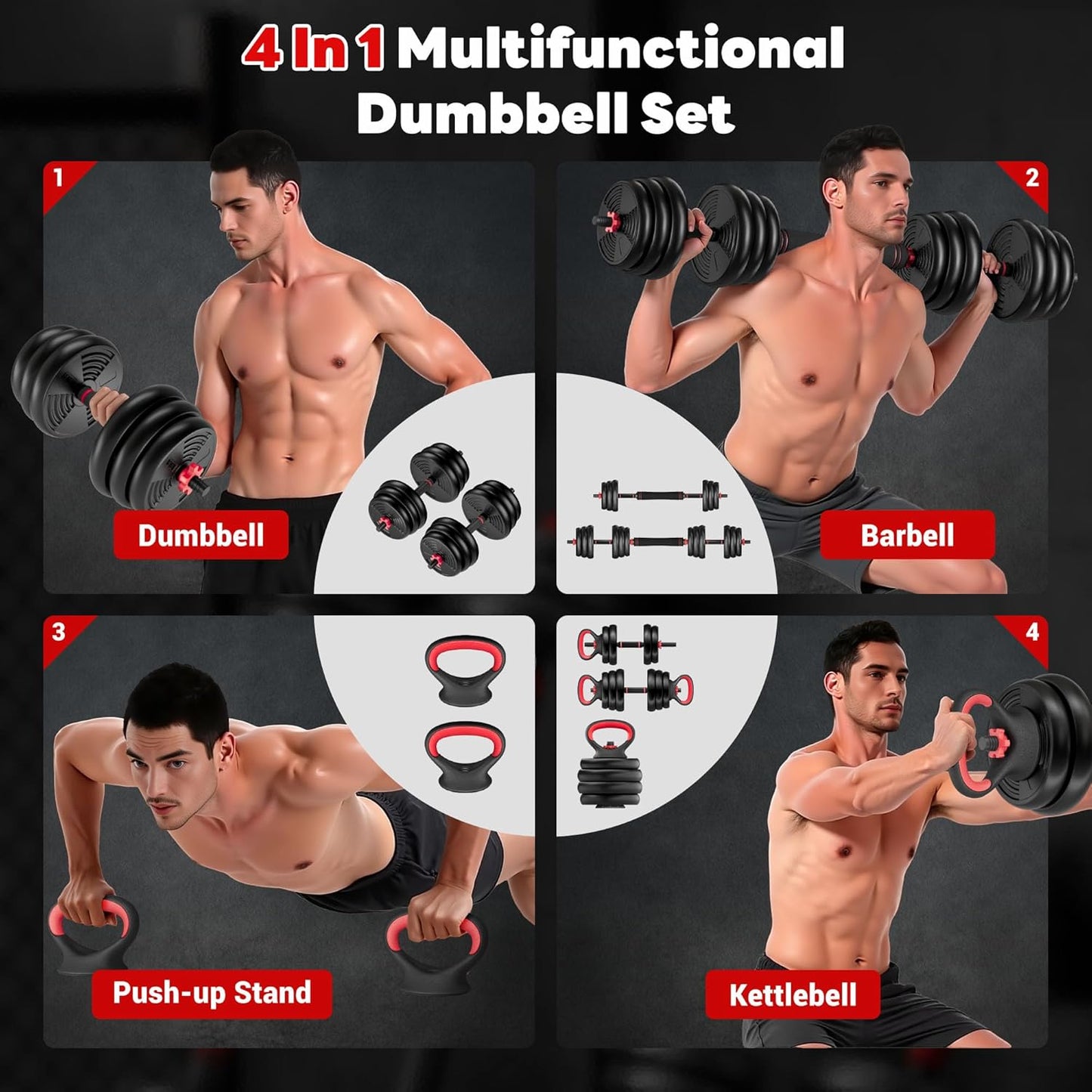 4 In 1 Multifunctional Dumbbell Set

1

Dumbbell

2

Barbell

3

Push-up Stand

4

Kettlebell