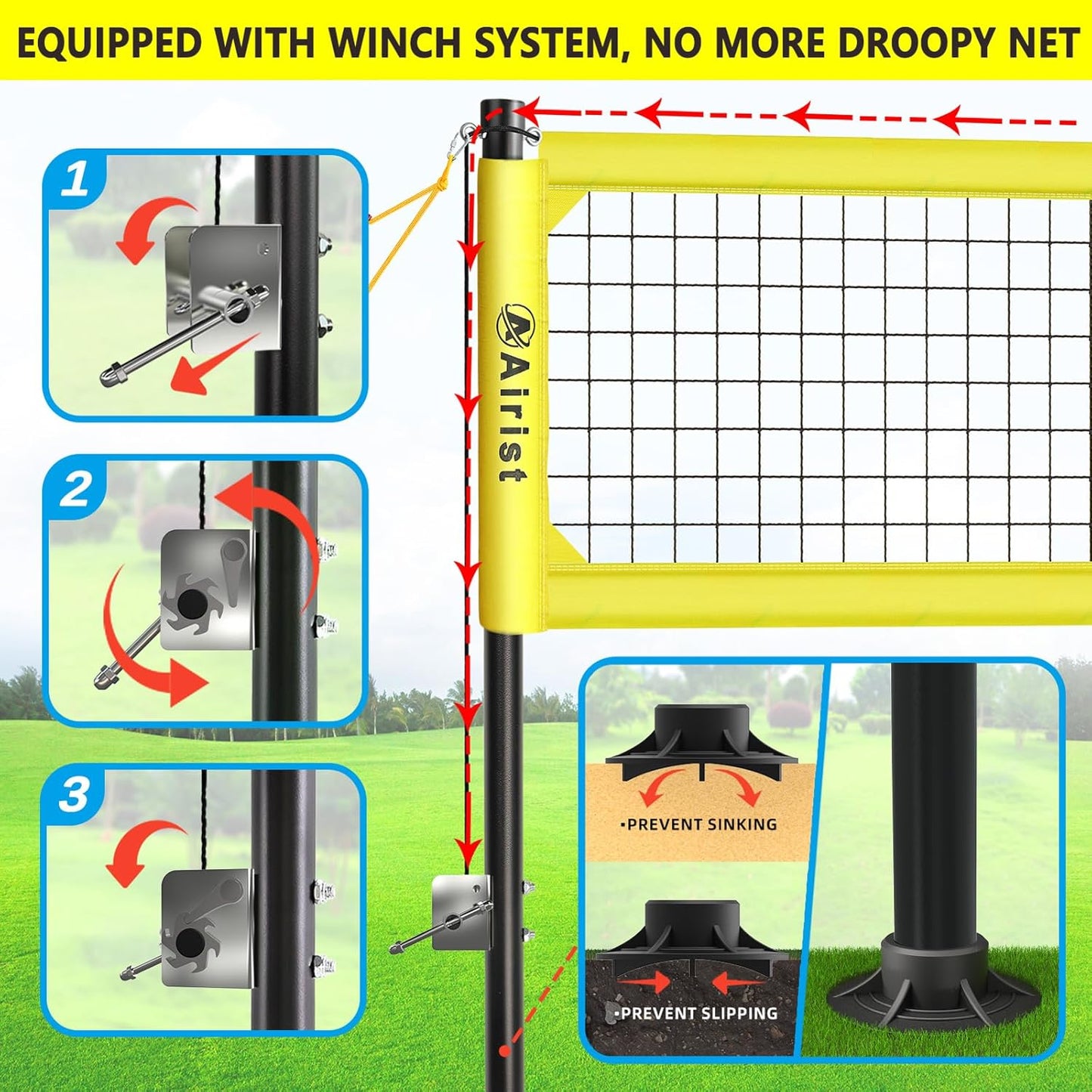 EQUIPPED WITH WINCH SYSTEM, NO MORE DROOPY NET

1

2

3

Airist

•PREVENT SINKING

•PREVENT SLIPPING