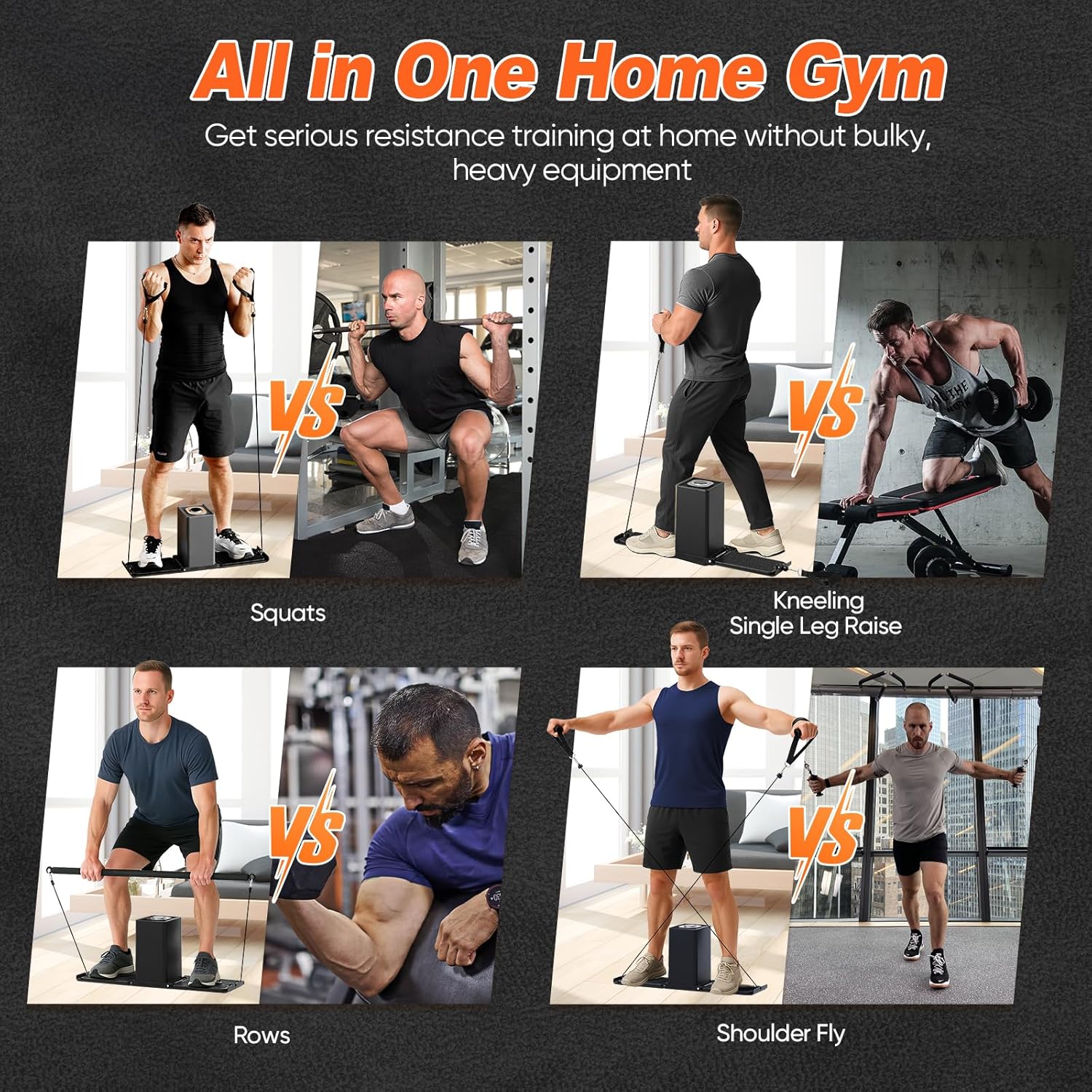 All in One Home Gym

Get serious resistance training at home without bulky, heavy equipment

VS

Squats

VS

Kneeling Single Leg Raise

VS

Rows

VS

Shoulder Fly