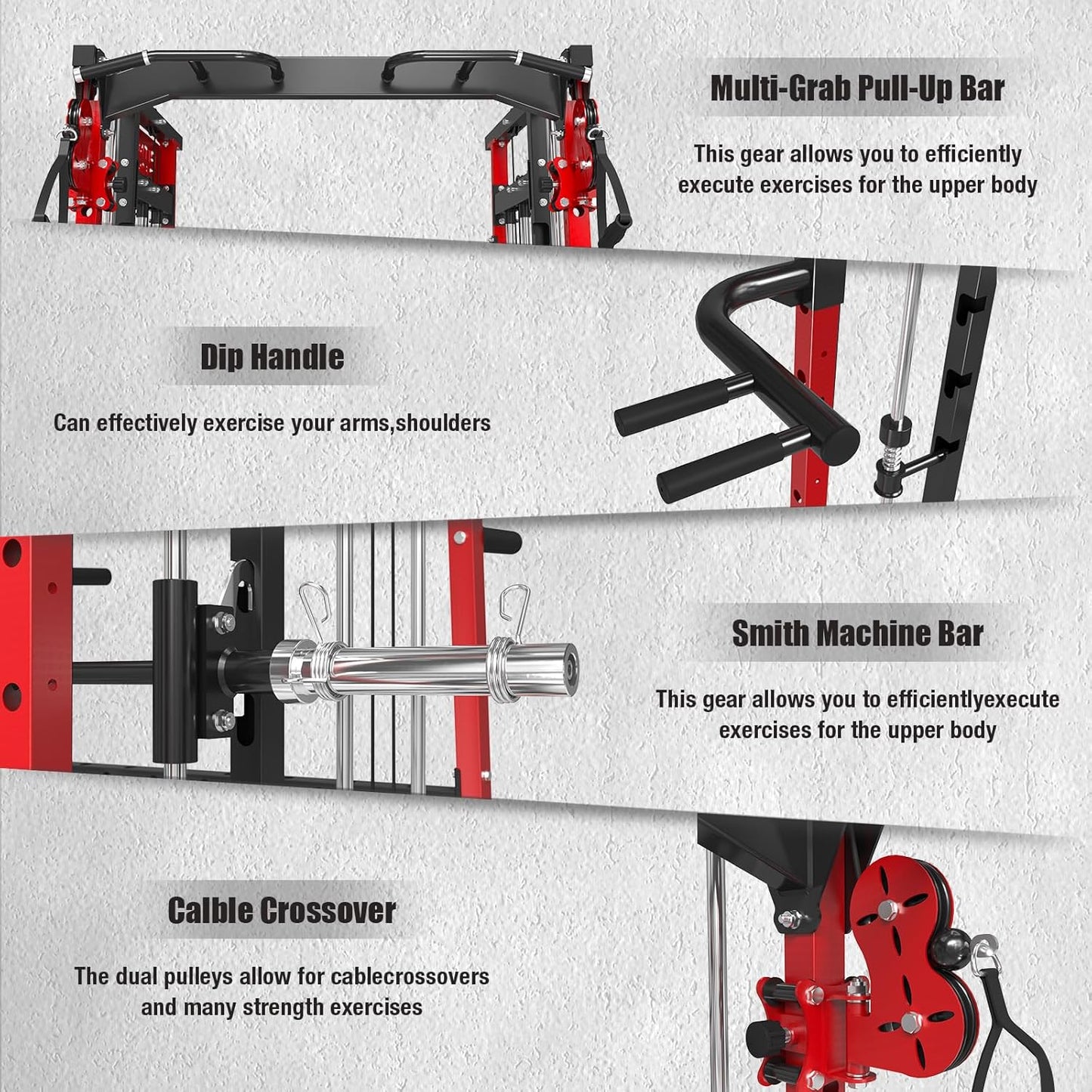 Multi-Grab Pull-Up Bar

This gear allows you to efficiently execute exercises for the upper body

Dip Handle

Can effectively exercise your arms,shoulders

Smith Machine Bar

This gear allows you to efficientlyexecute exercises for the upper body

Calble Crossover

The dual pulleys allow for cablecrossovers and many strength exercises