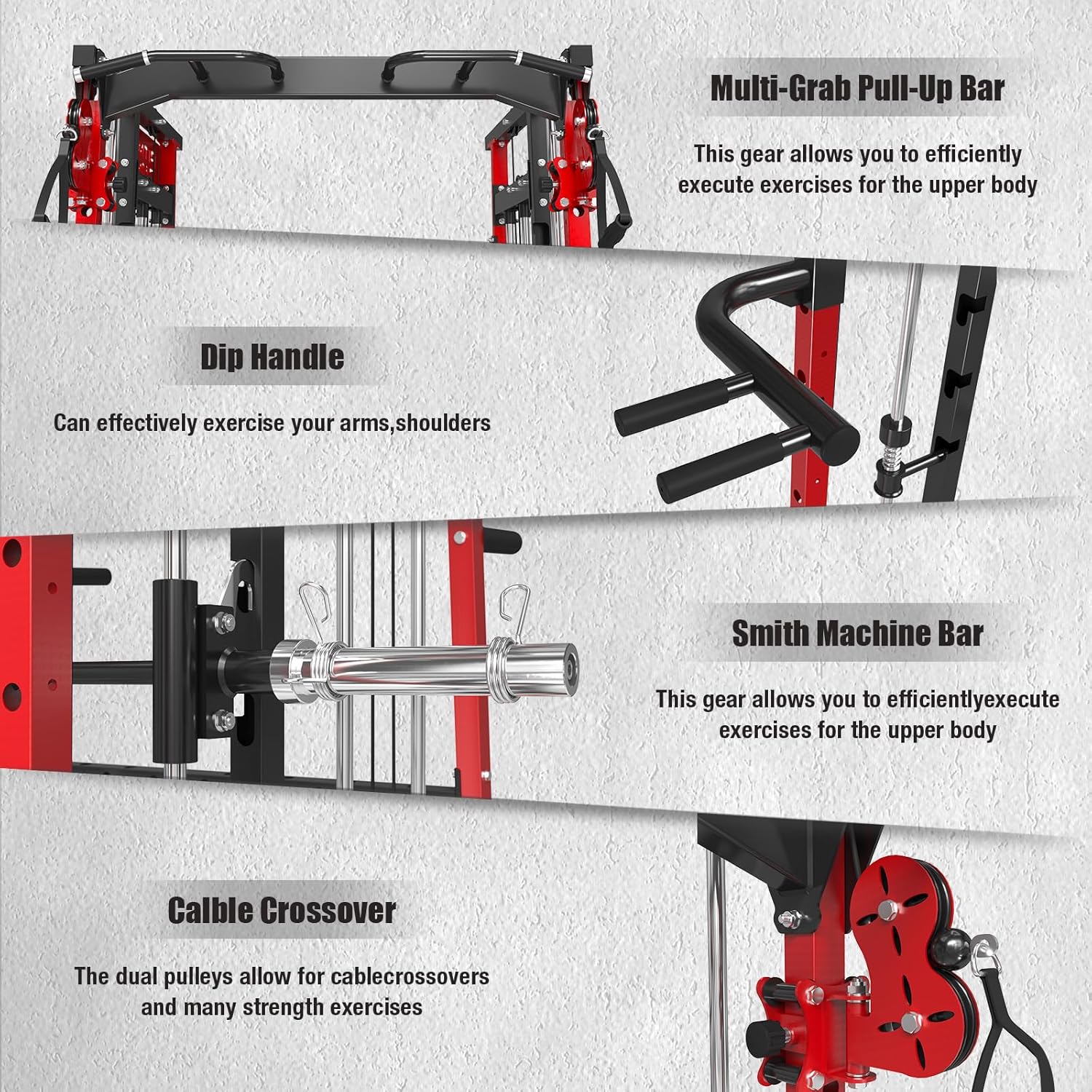 Multi-Grab Pull-Up Bar

This gear allows you to efficiently execute exercises for the upper body

Dip Handle

Can effectively exercise your arms,shoulders

Smith Machine Bar

This gear allows you to efficientlyexecute exercises for the upper body

Calble Crossover

The dual pulleys allow for cablecrossovers and many strength exercises