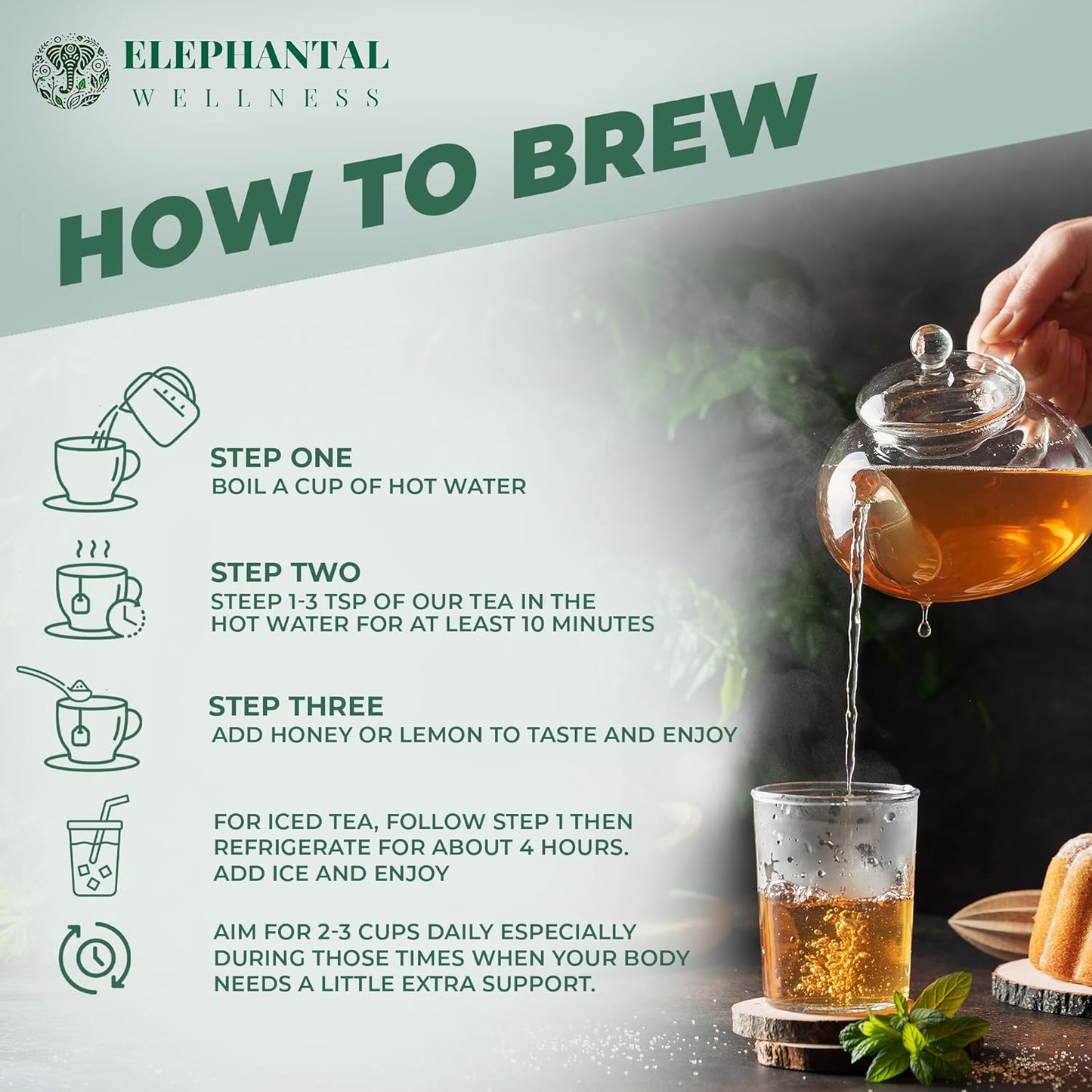 ELEPHANTAL
WELLNESS

HOW TO BREW

STEP ONE
BOIL A CUP OF HOT WATER

STEP TWO
STEEP 1-3 TSP OF OUR TEA IN THE HOT WATER FOR AT LEAST 10 MINUTES

STEP THREE
ADD HONEY OR LEMON TO TASTE AND ENJOY

FOR ICED TEA, FOLLOW STEP 1 THEN REFRIGERATE FOR ABOUT 4 HOURS. ADD ICE AND ENJOY

AIM FOR 2-3 CUPS DAILY ESPECIALLY DURING THOSE TIMES WHEN YOUR BODY NEEDS A LITTLE EXTRA SUPPORT.