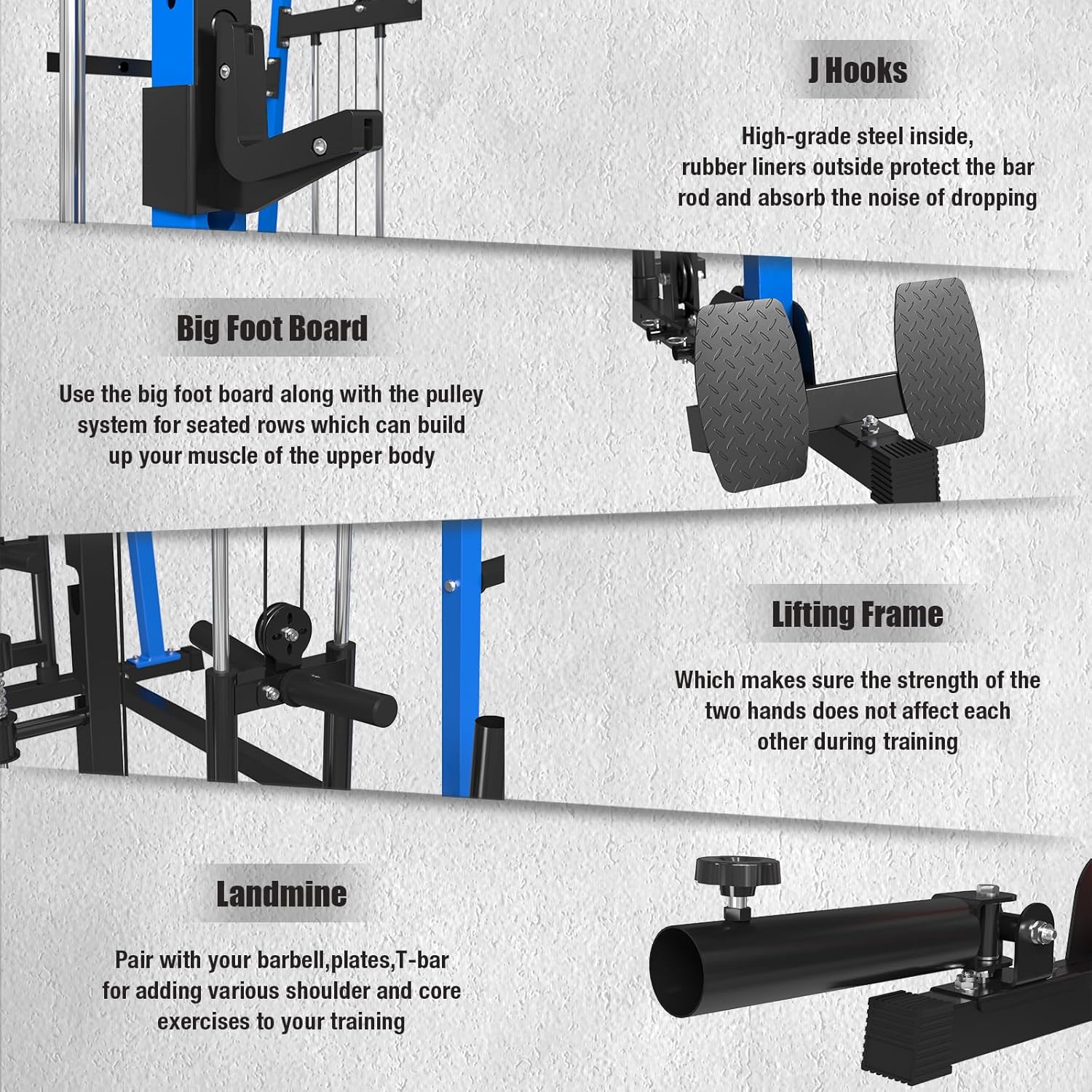 J Hooks

High-grade steel inside, rubber liners outside protect the bar rod and absorb the noise of dropping

Big Foot Board

Use the big foot board along with the pulley system for seated rows which can build up your muscle of the upper body

Lifting Frame

Which makes sure the strength of the two hands does not affect each other during training

Landmine

Pair with your barbell,plates,T-bar for adding various shoulder and core exercises to your training